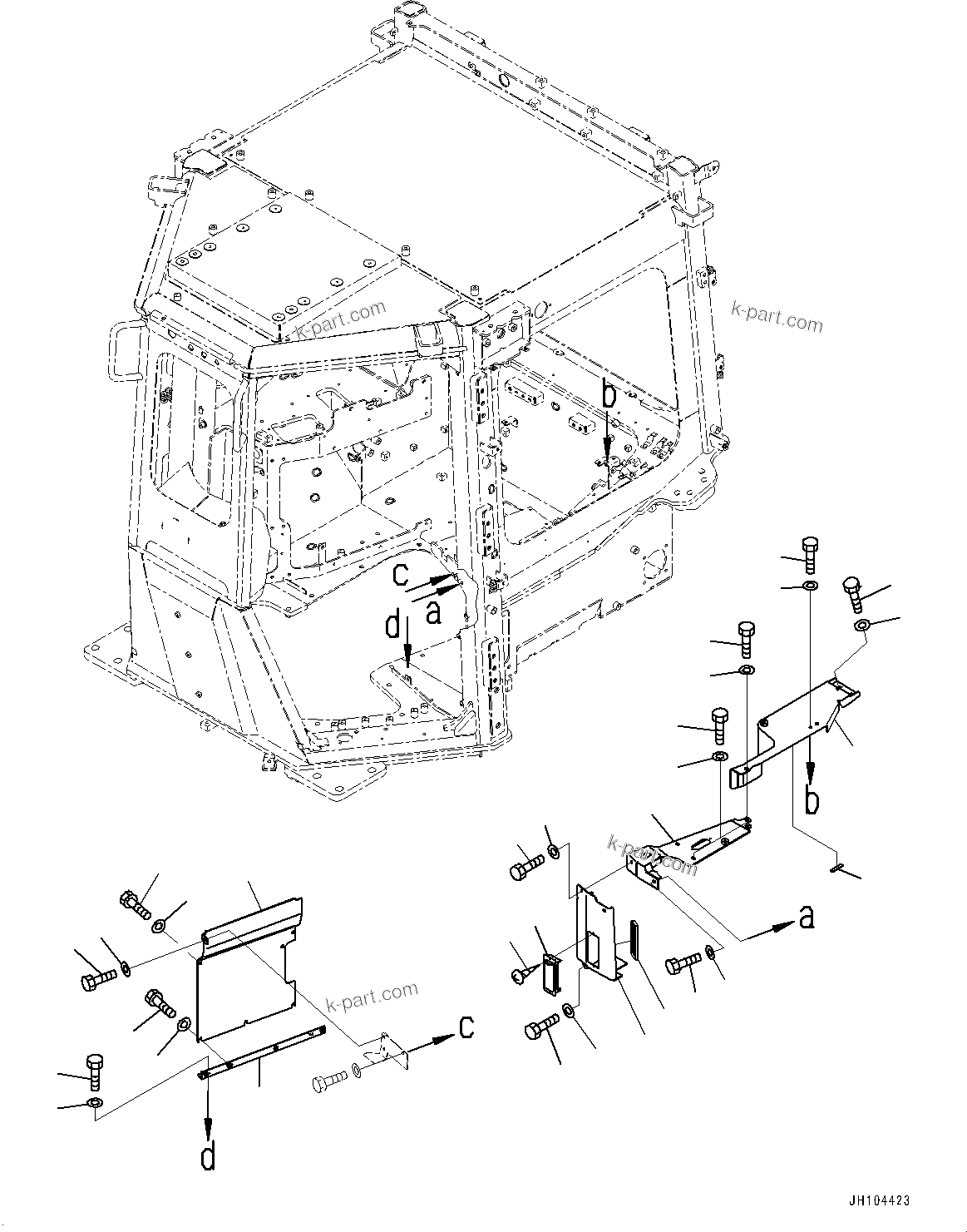 k-part.com
k-part.com
b
c
a
d
b
k-part.com
a
k-part.com
c
d
JH104423