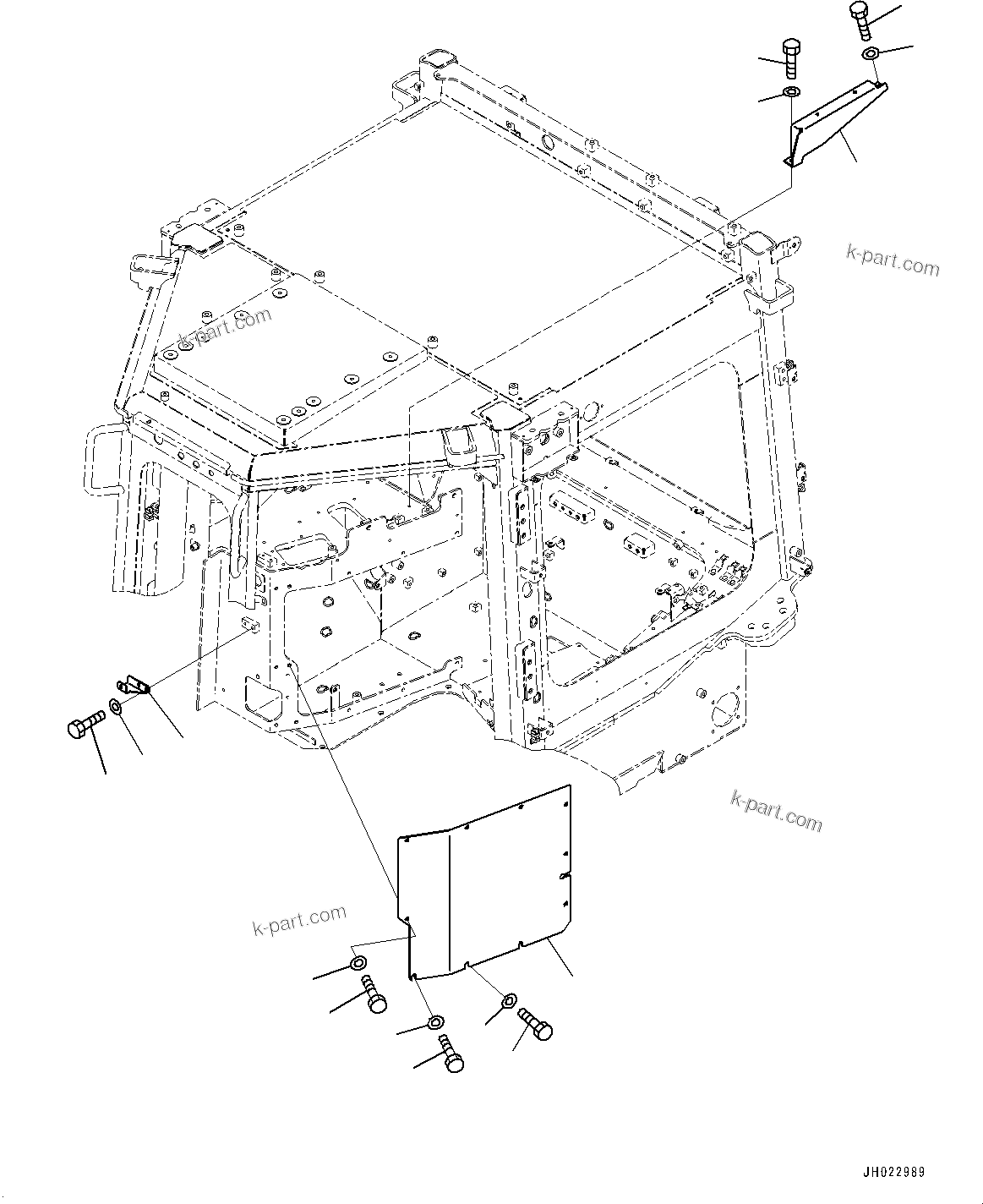 k-part.com

k-part.com

k-part.com

k-part.com

JH022989