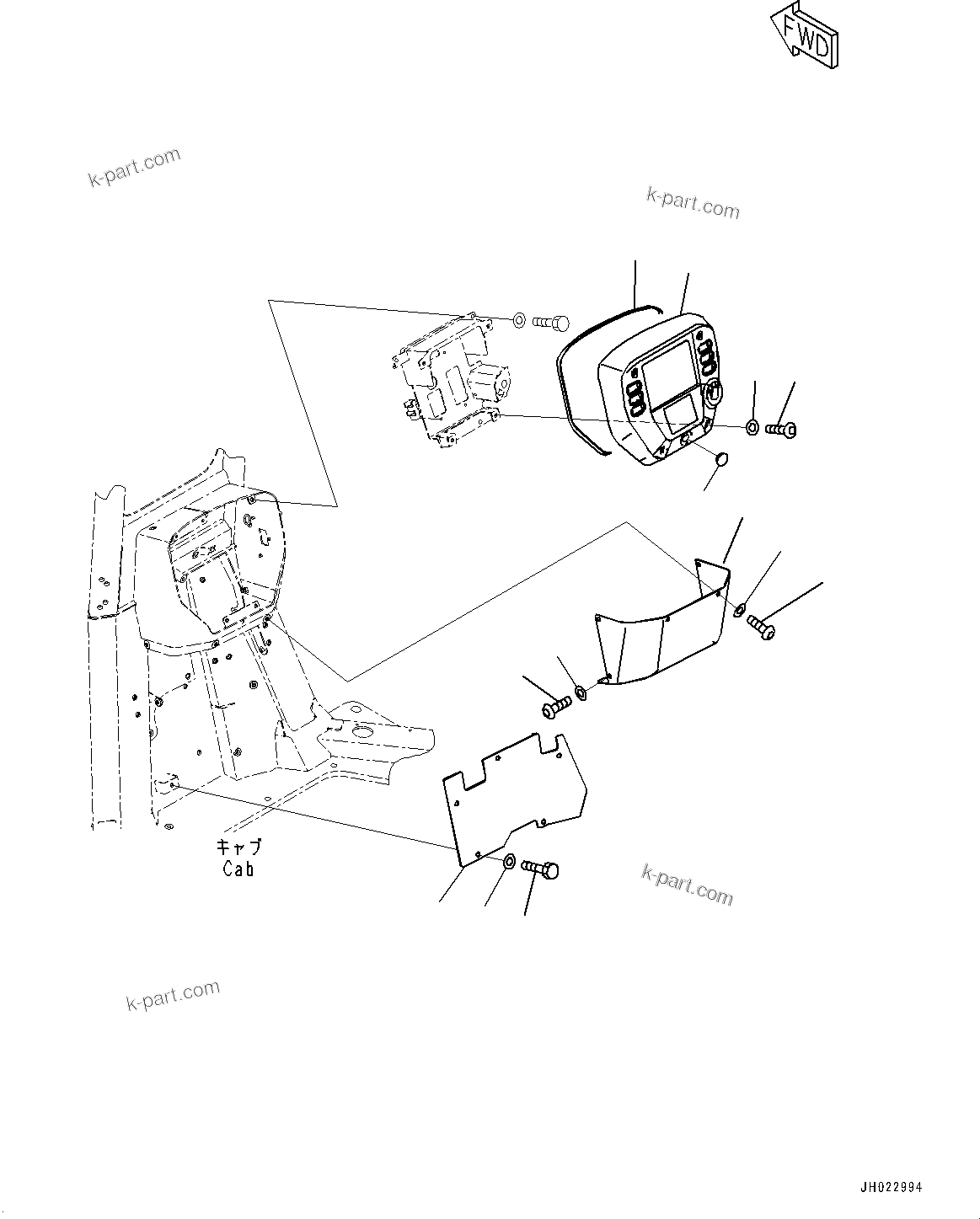 FWD

k-part.com

k-part.com

キャブ
Cab

k-part.com

k-part.com

JH022994