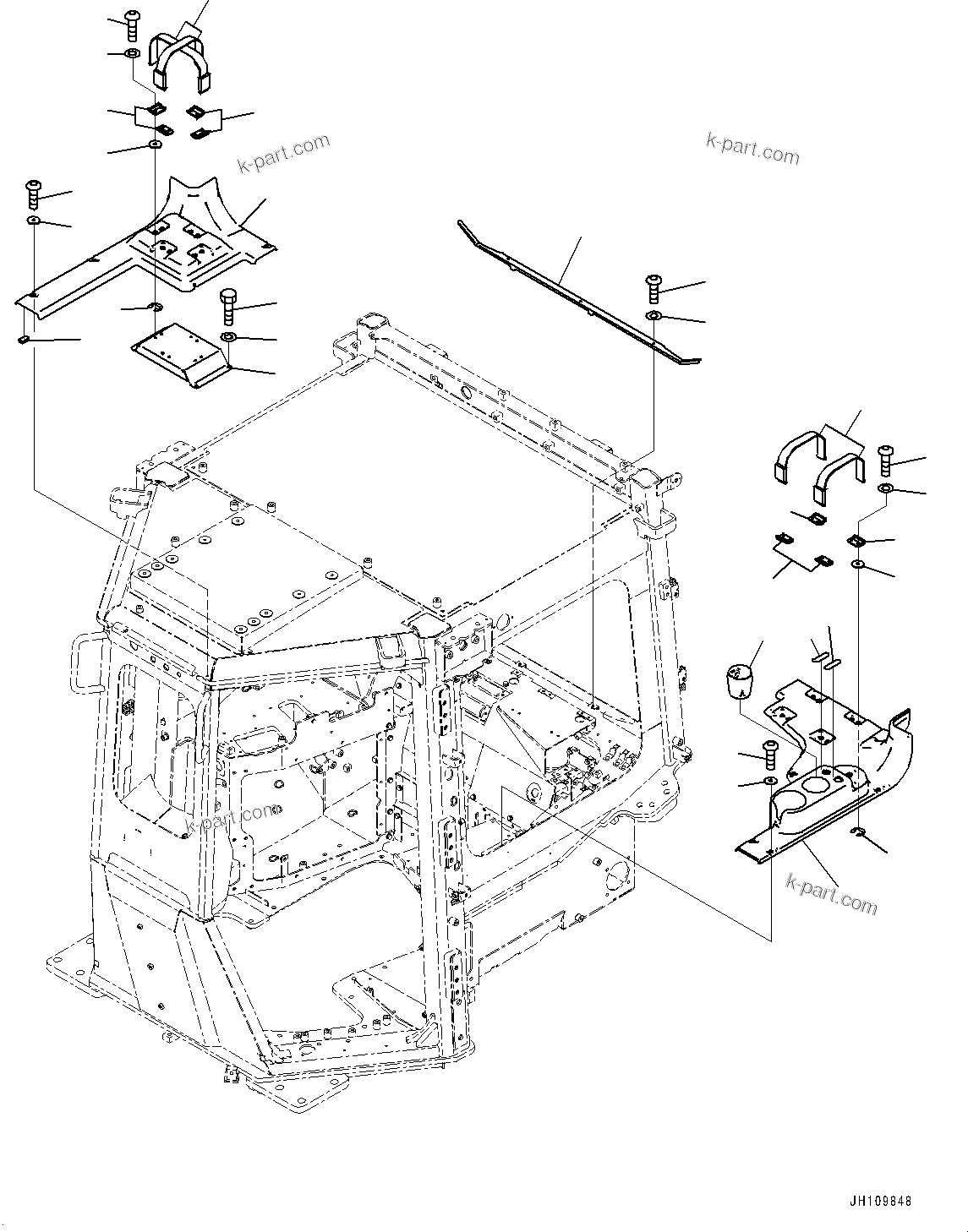 k-part.com

k-part.com

k-part.com

k-part.com

JH109848