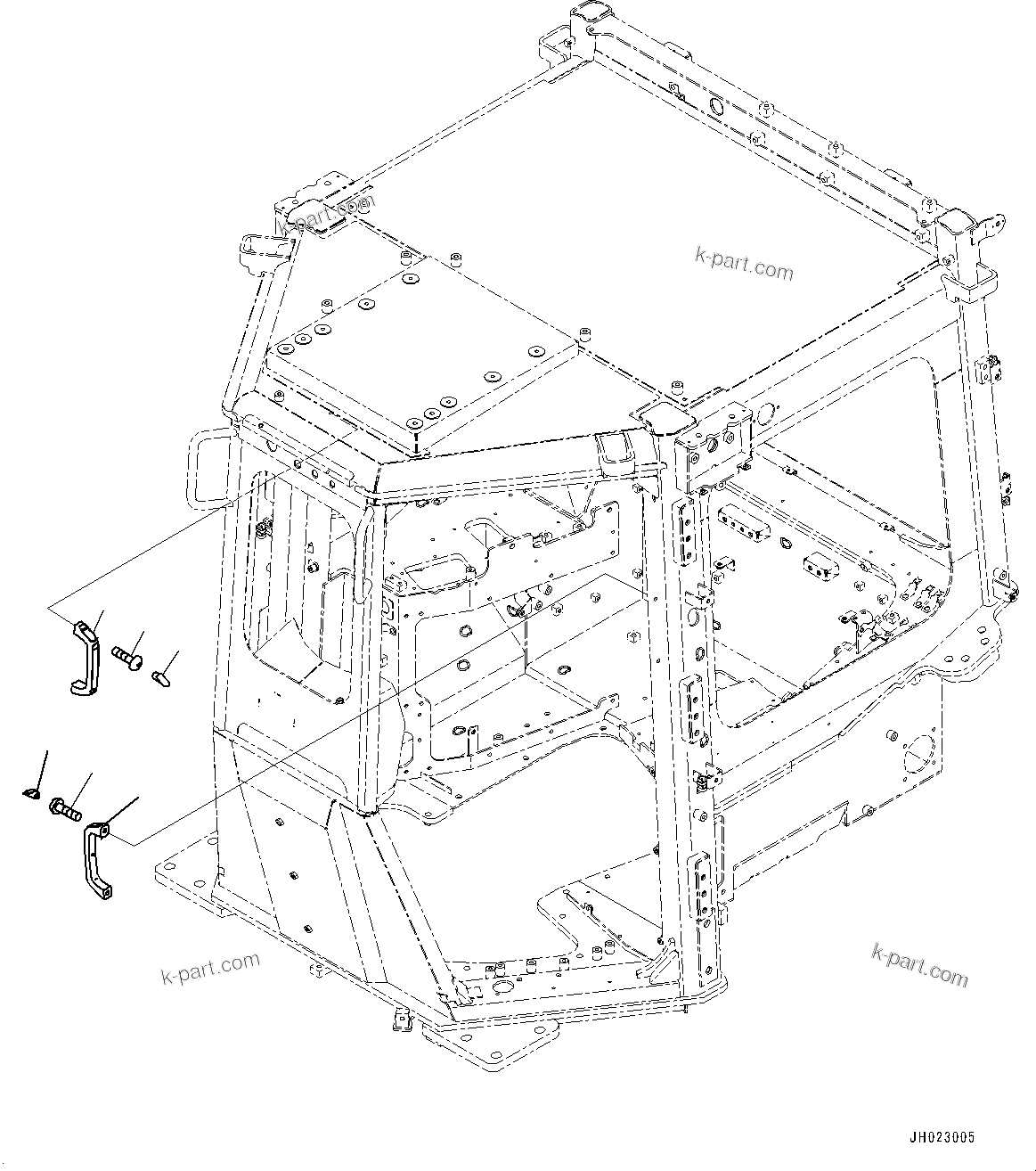 k-part.com

k-part.com

k-part.com

k-part.com

JH023005