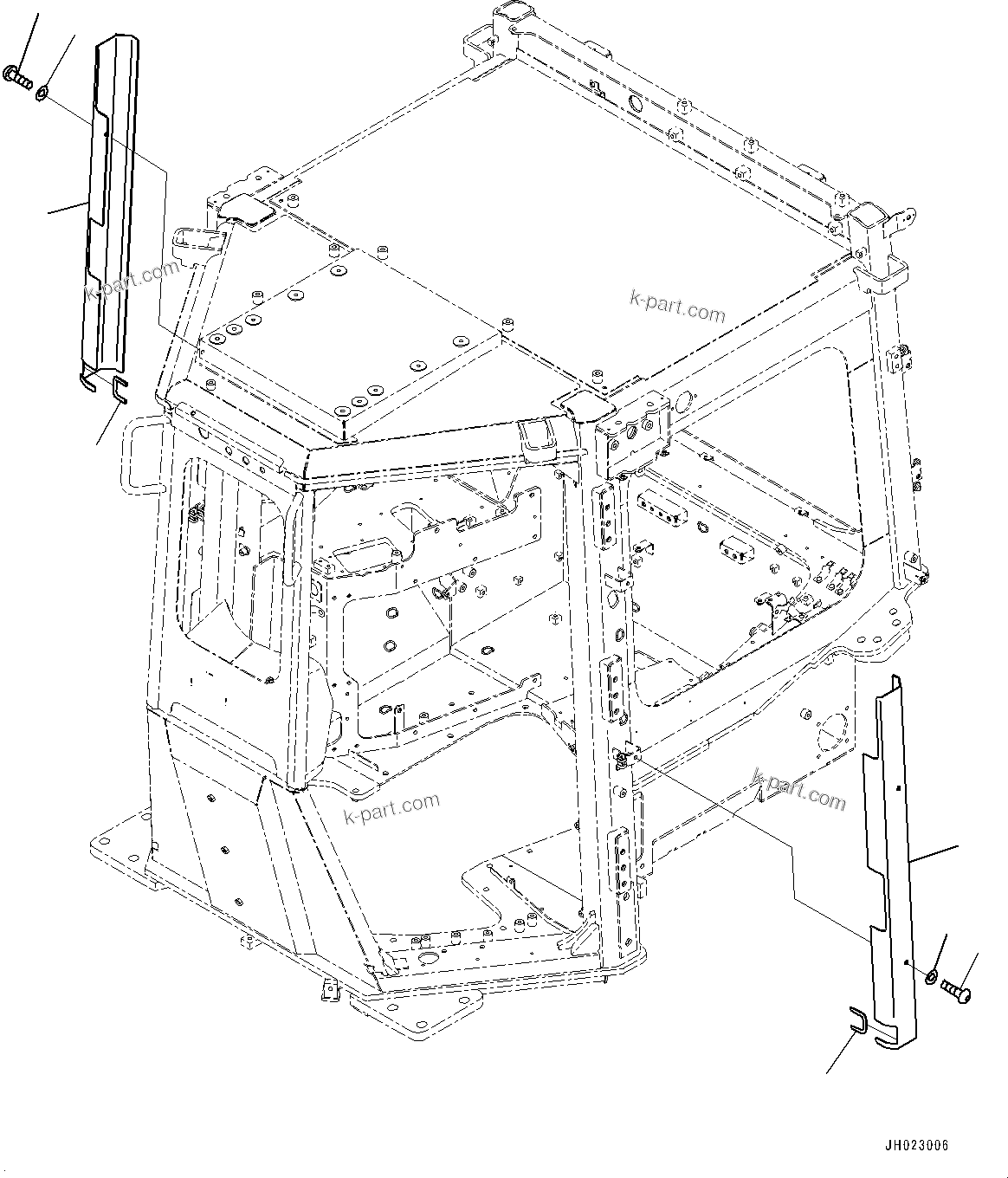 k-part.com

k-part.com

k-part.com

k-part.com

JH023006