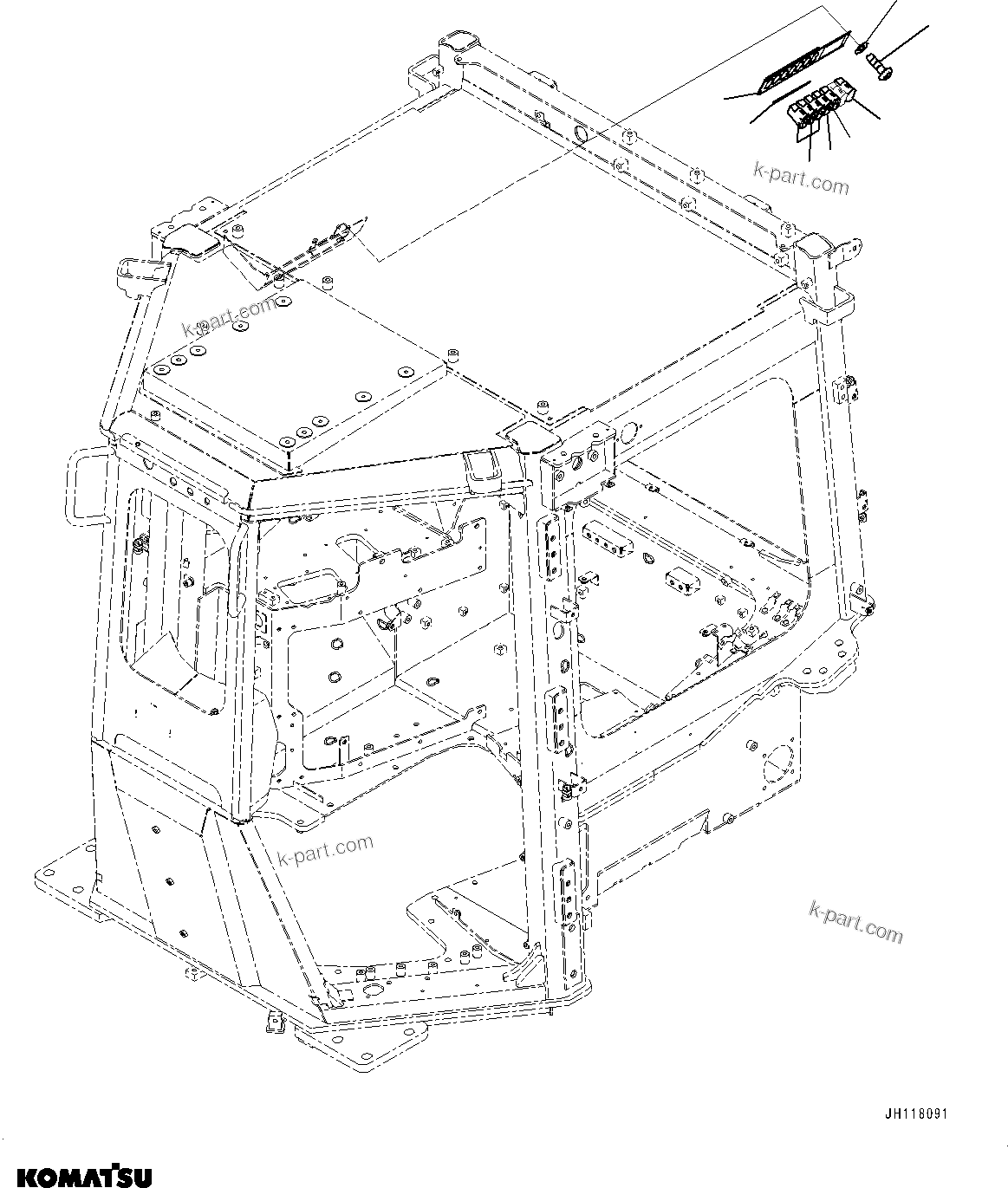 k-part.com

k-part.com

k-part.com

k-part.com

JH118091

KOMATSU