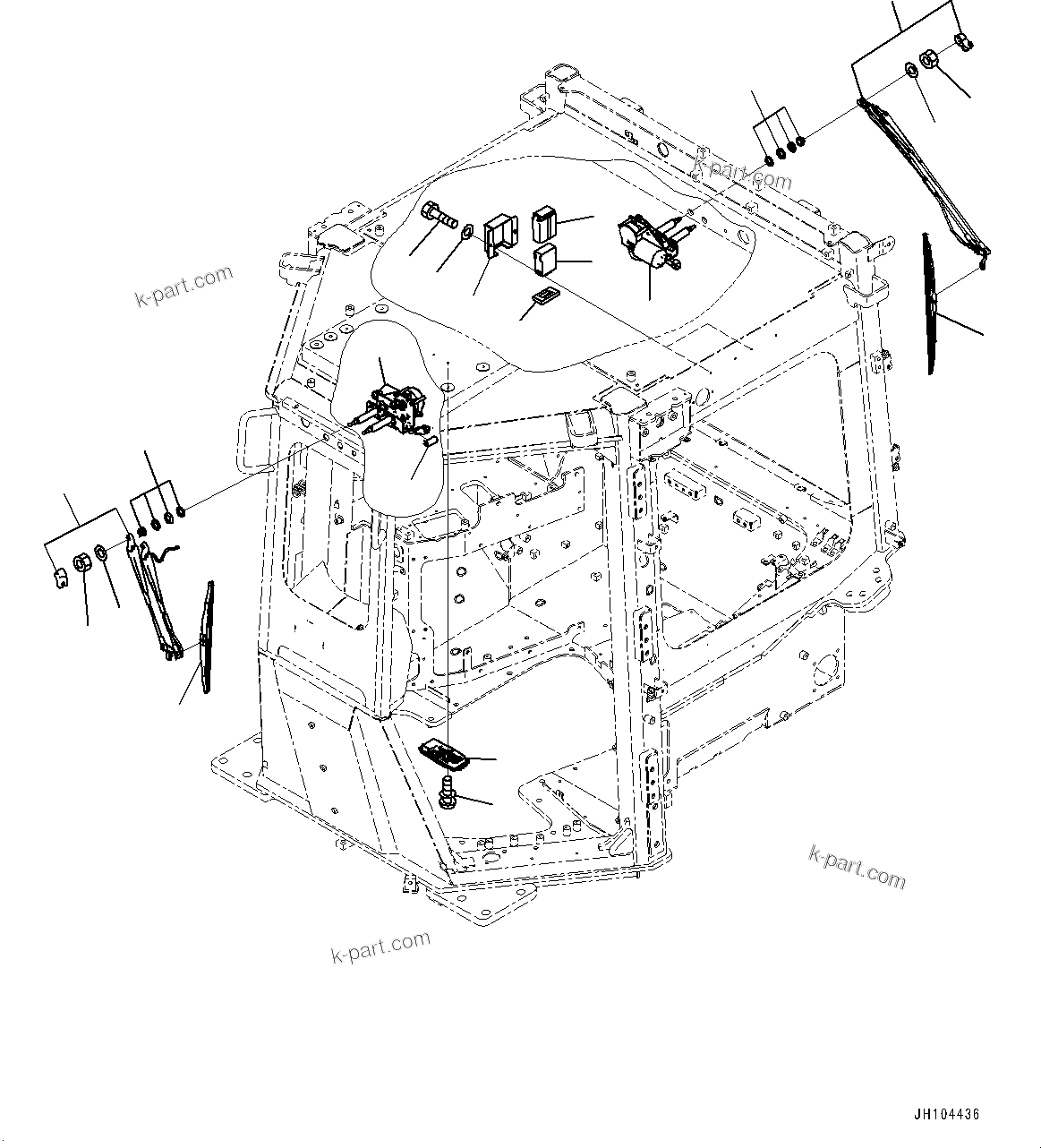 k-part.com

k-part.com

k-part.com

k-part.com

JH104436