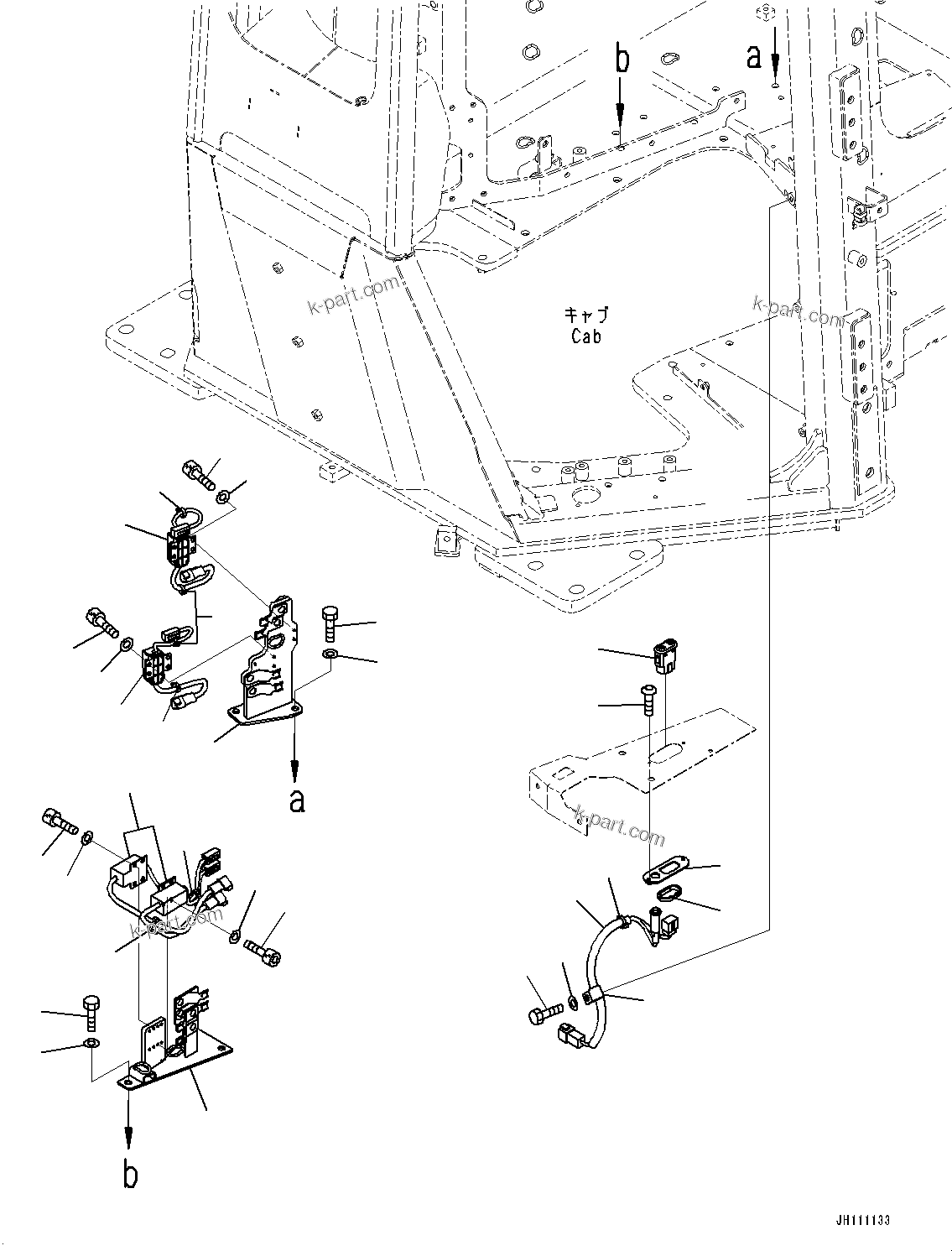 b

a

k-part.com

k-part.com

キャブ
Cab

a

k-part.com

k-part.com

b

JH111133