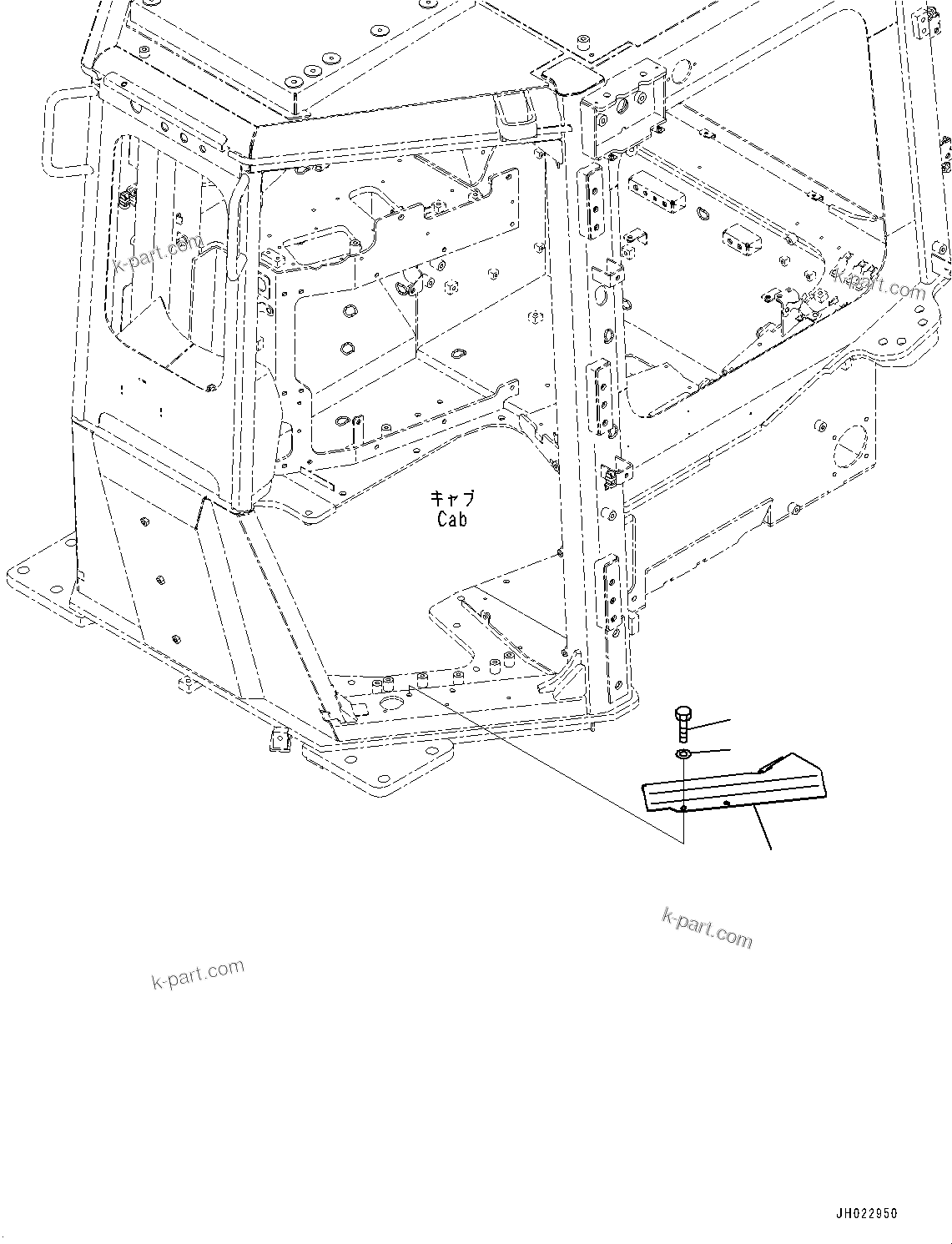 k-part.com

k-part.com

キャブ
Cab

k-part.com

k-part.com

JH022950