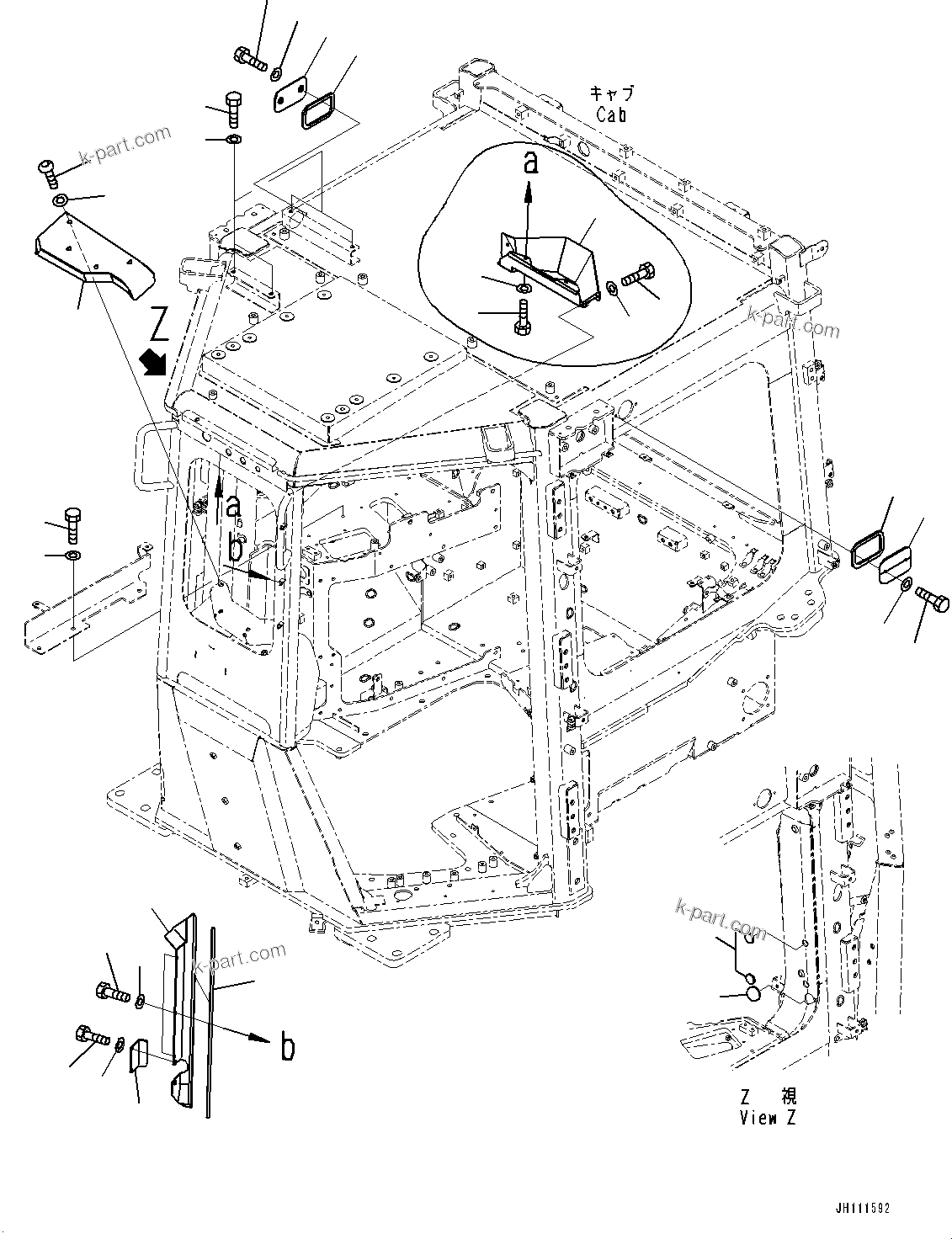 キャブ
Cab

k-part.com

a

k-part.com

Z

a

b

k-part.com

k-part.com

b

Z 視
View Z

JH111592