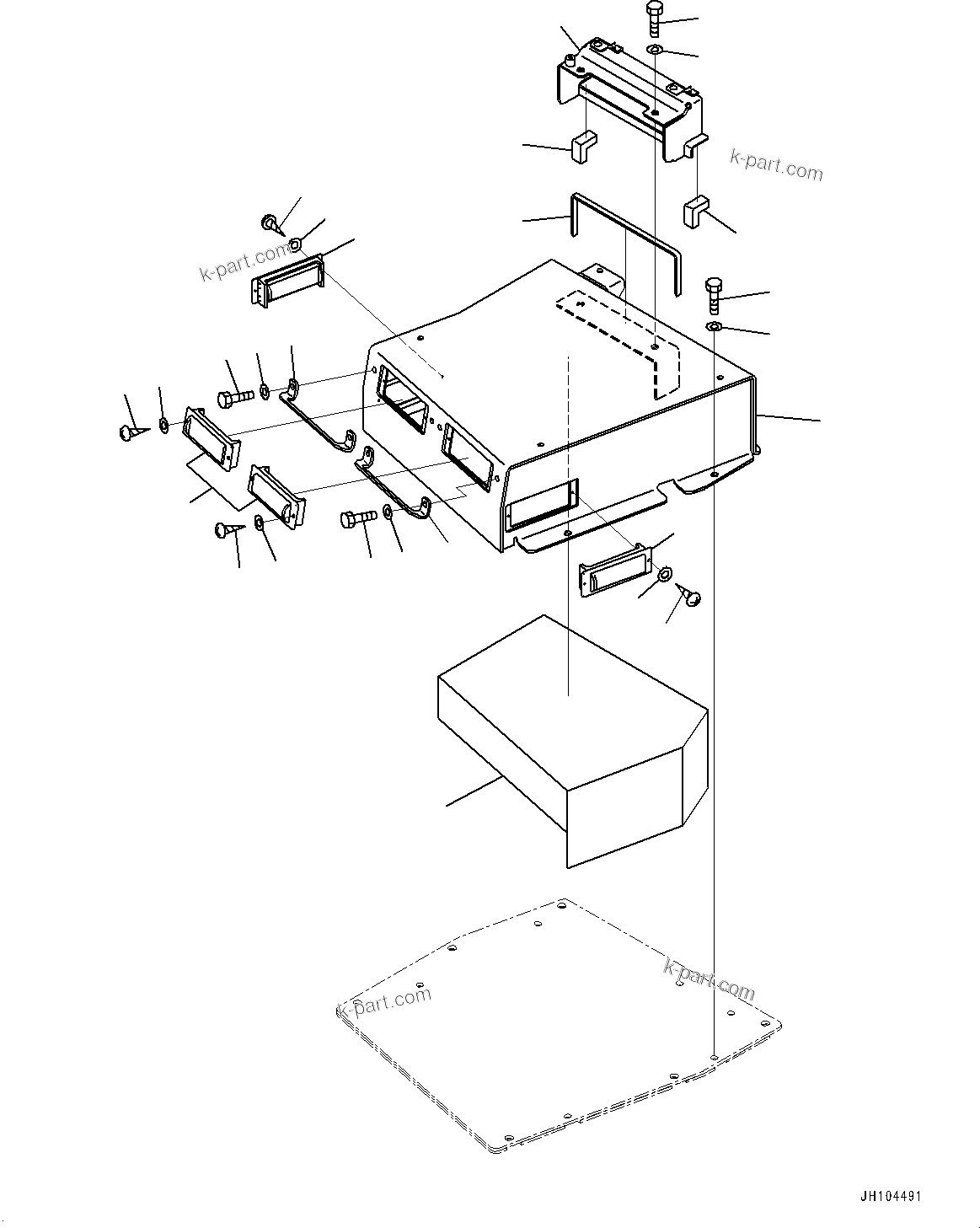 k-part.com

k-part.com

k-part.com

k-part.com

JH104491