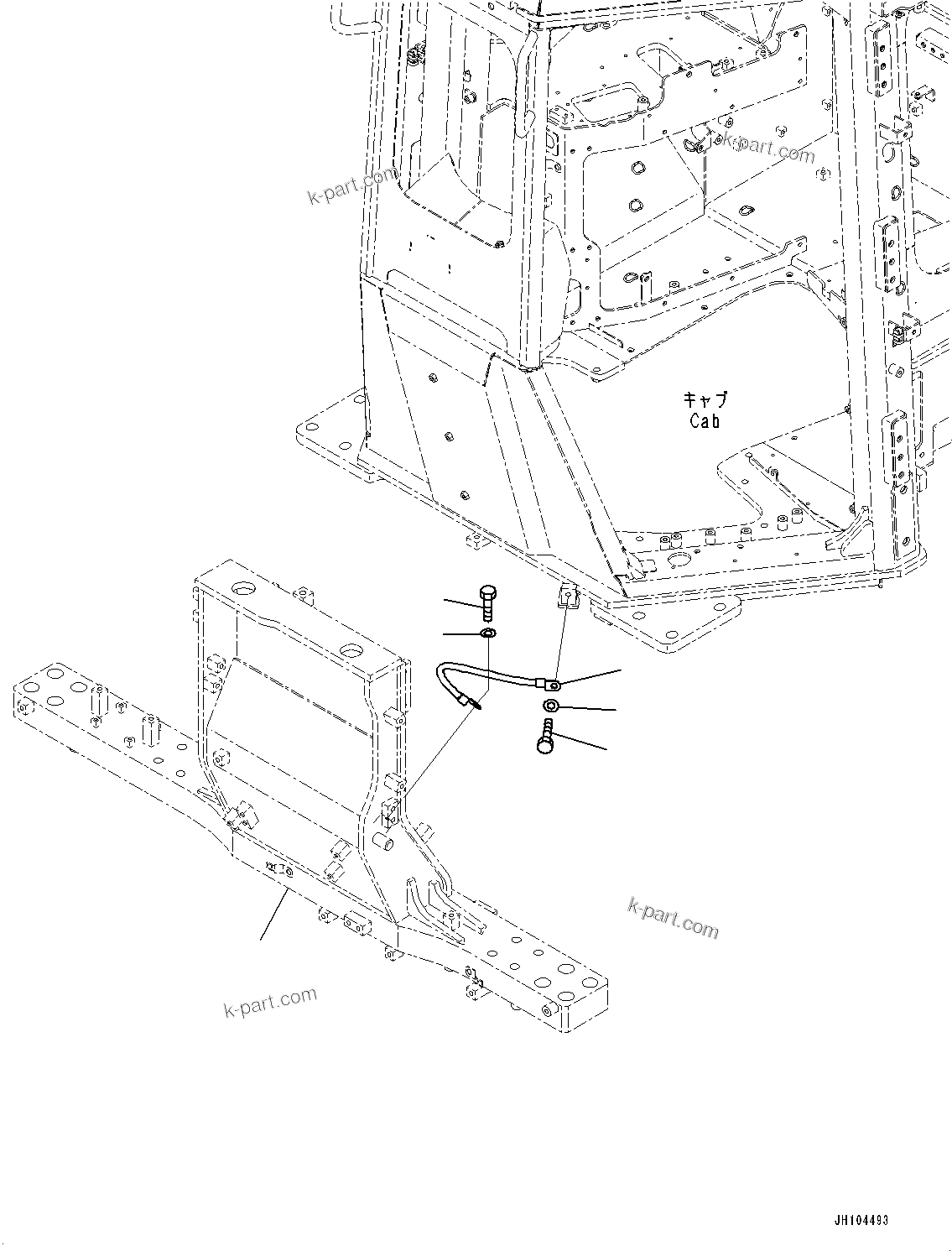 k-part.com

k-part.com

キャブ
Cab

k-part.com

k-part.com

JH104493