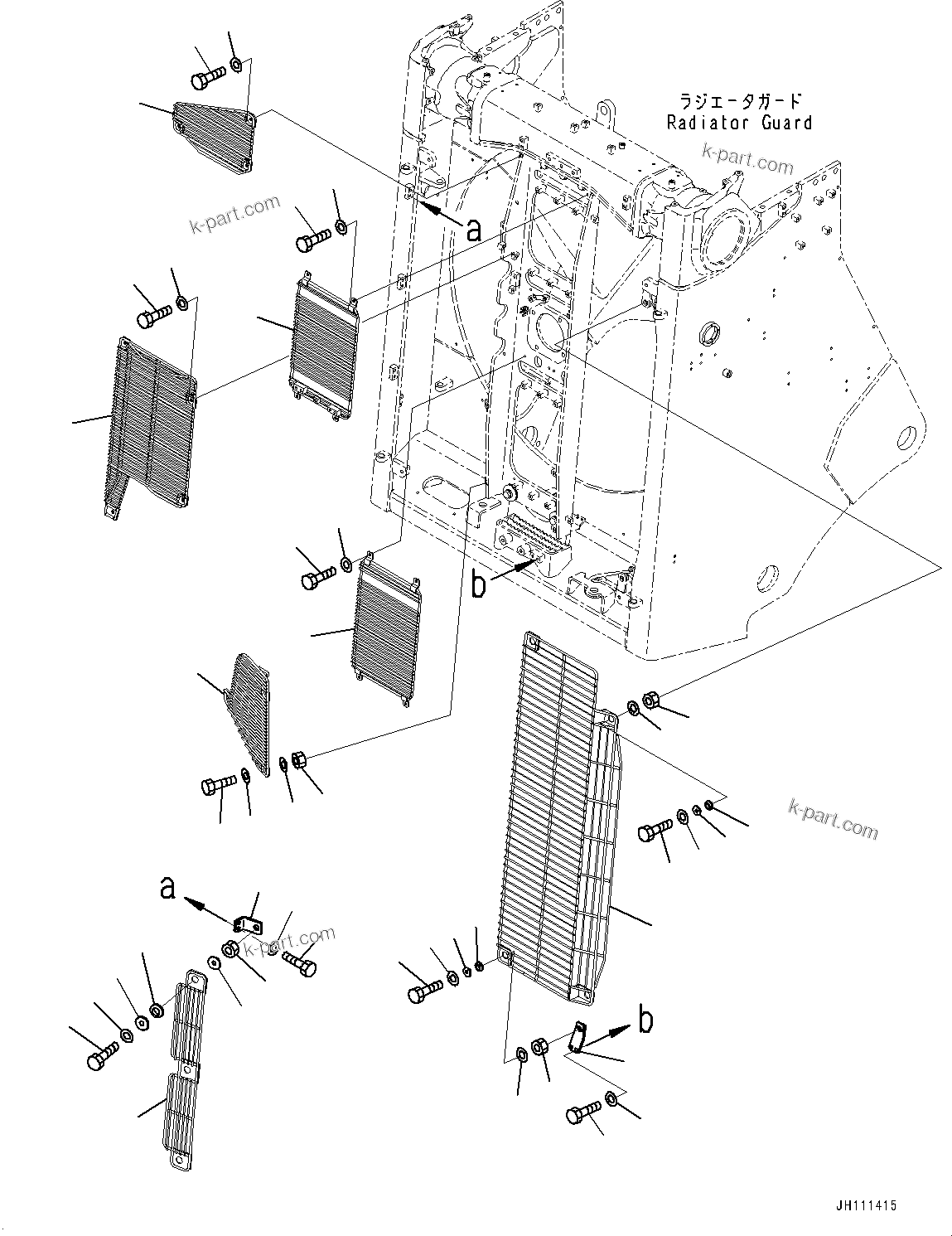 ラジエータガード
Radiator Guard

k-part.com

k-part.com

a

b

k-part.com

a

k-part.com

b

JH111415