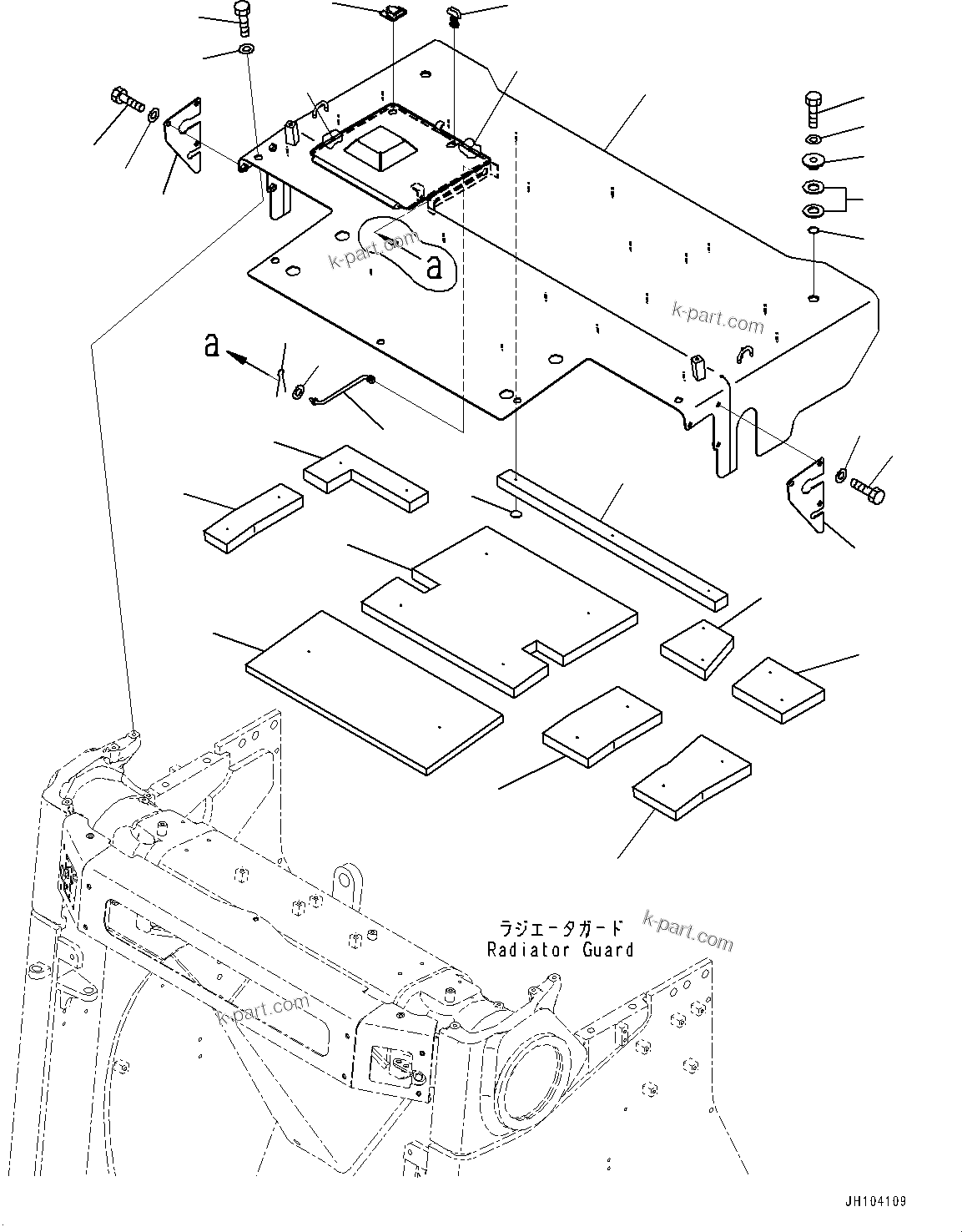 k-part.com

a

k-part.com

a

ラジエータガード
Radiator Guard

k-part.com

k-part.com

JH104109