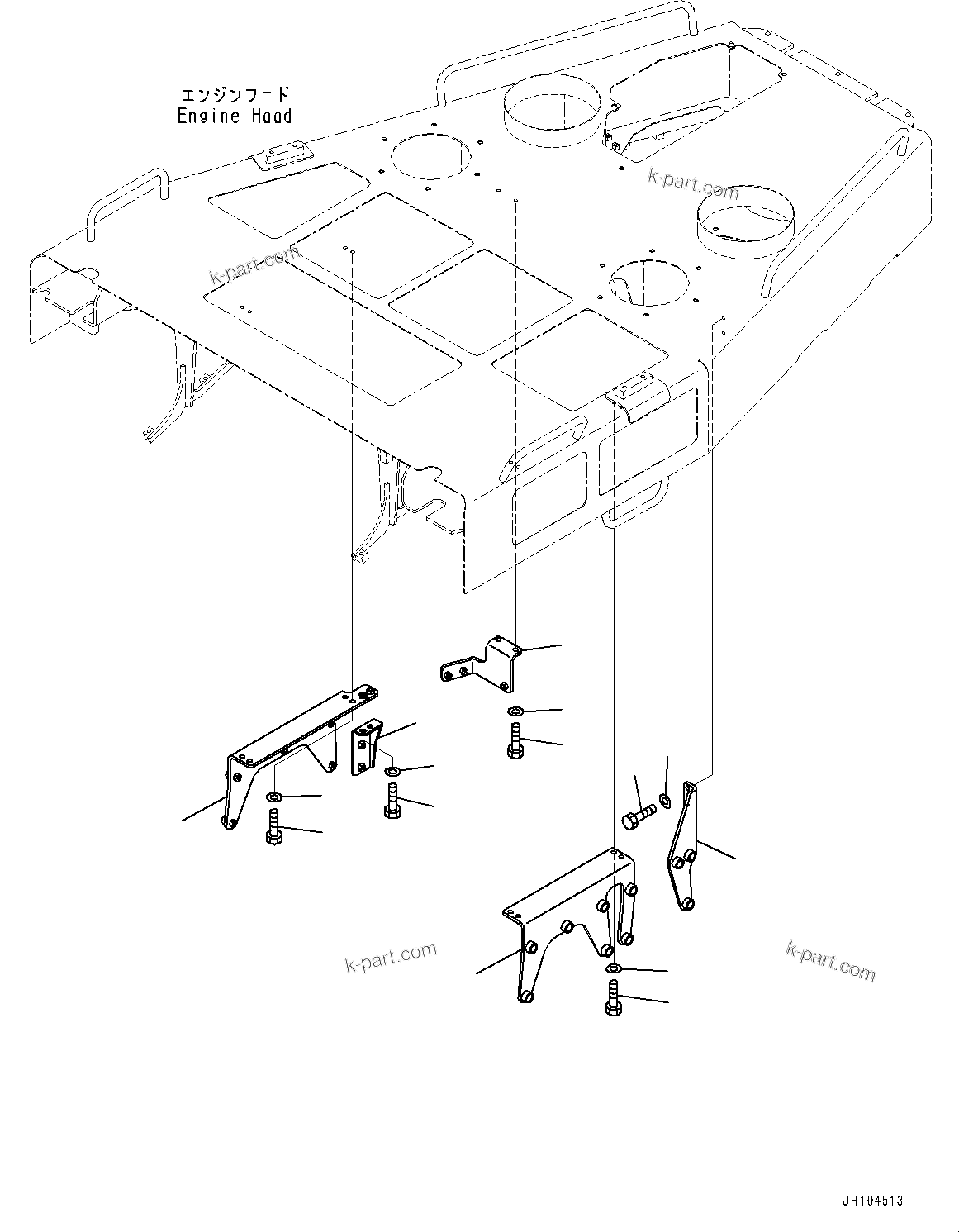 エンジンフード
Engine Hood

k-part.com

k-part.com

k-part.com

k-part.com

JH104513