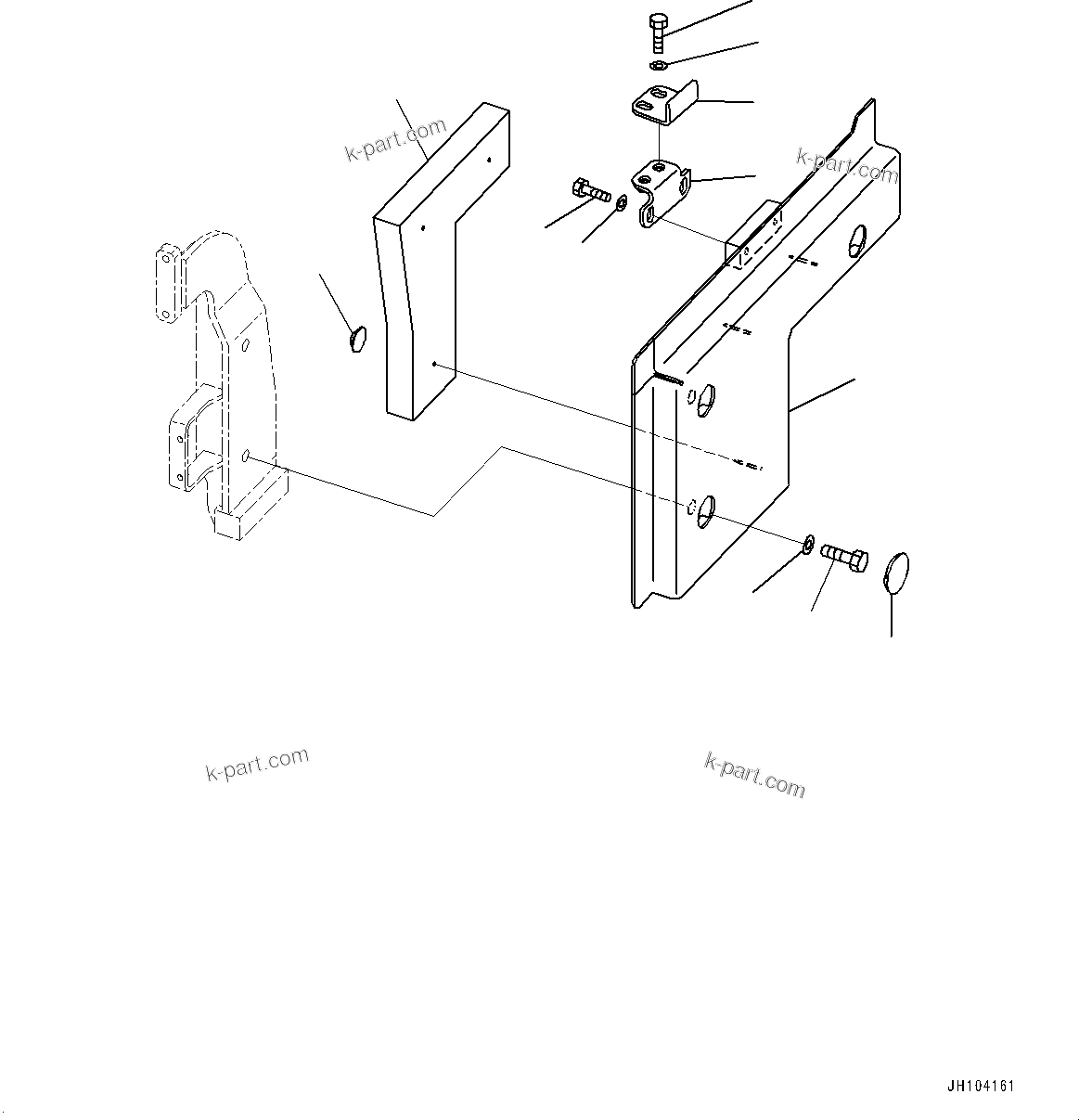 k-part.com

k-part.com

k-part.com

k-part.com

JH104161