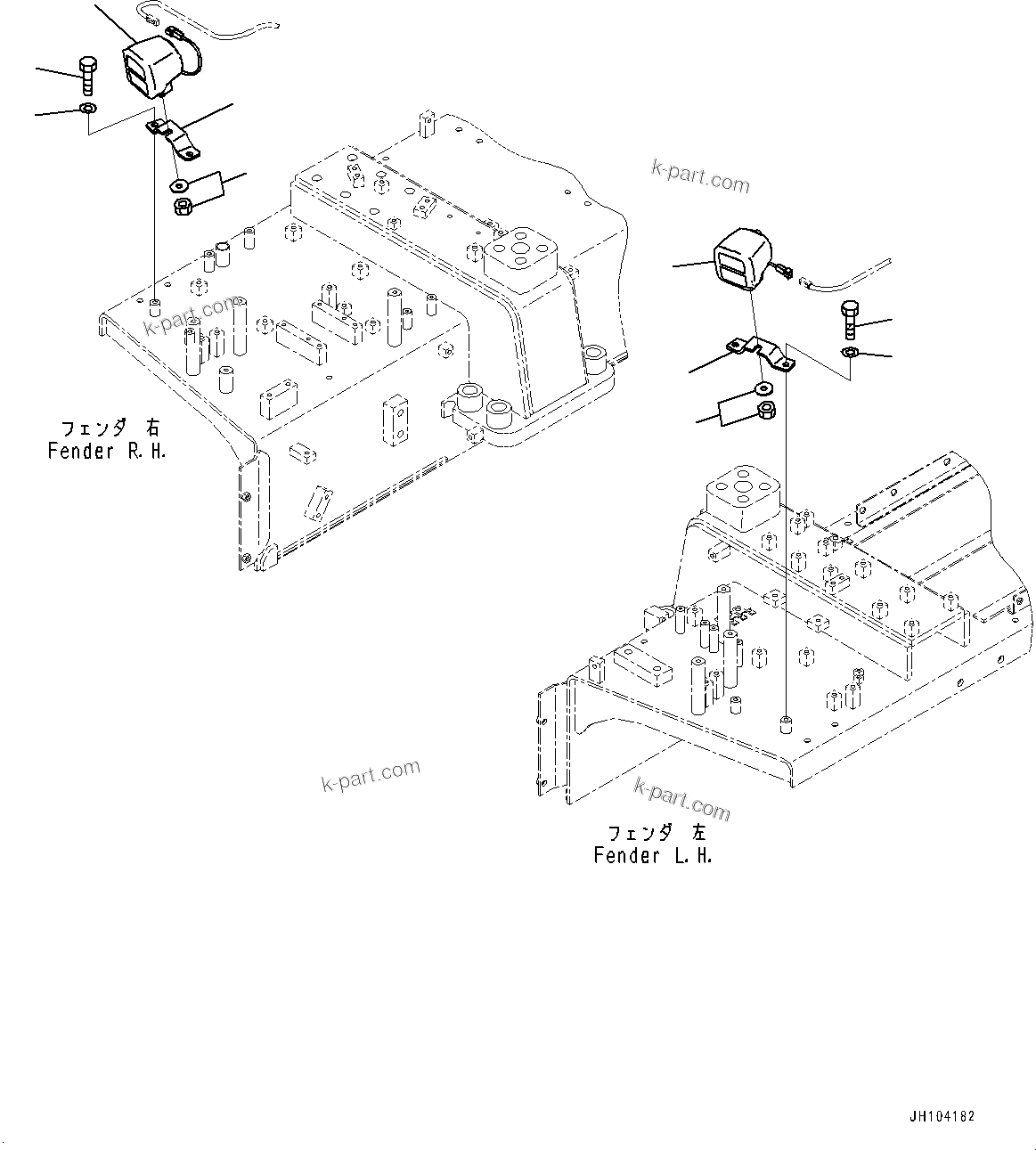 k-part.com

k-part.com

フェンダ 右
Fender R.H.

k-part.com

k-part.com

フェンダ 左
Fender L.H.

JH104182