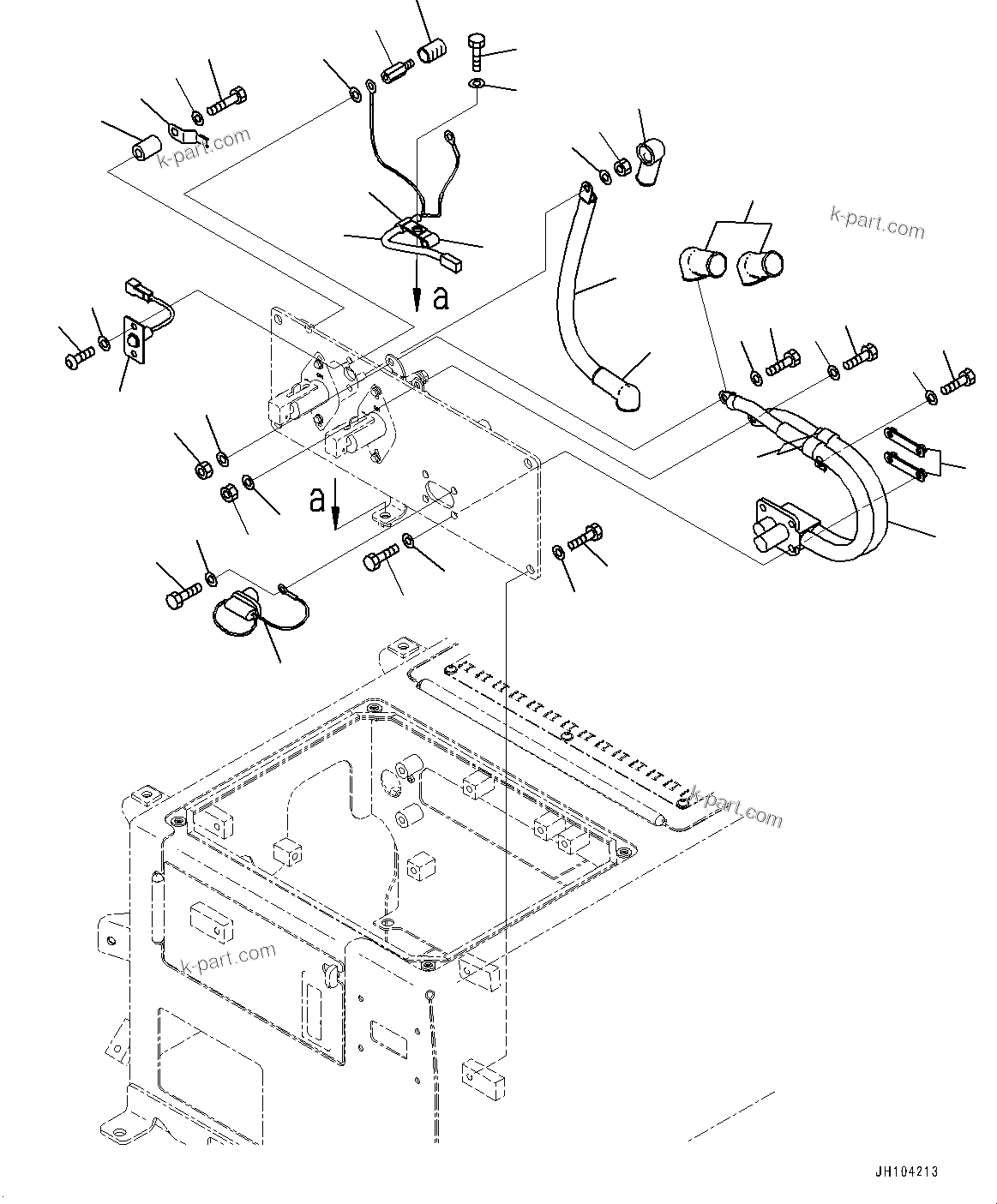 k-part.com

k-part.com

a

a

k-part.com

k-part.com

JH104213