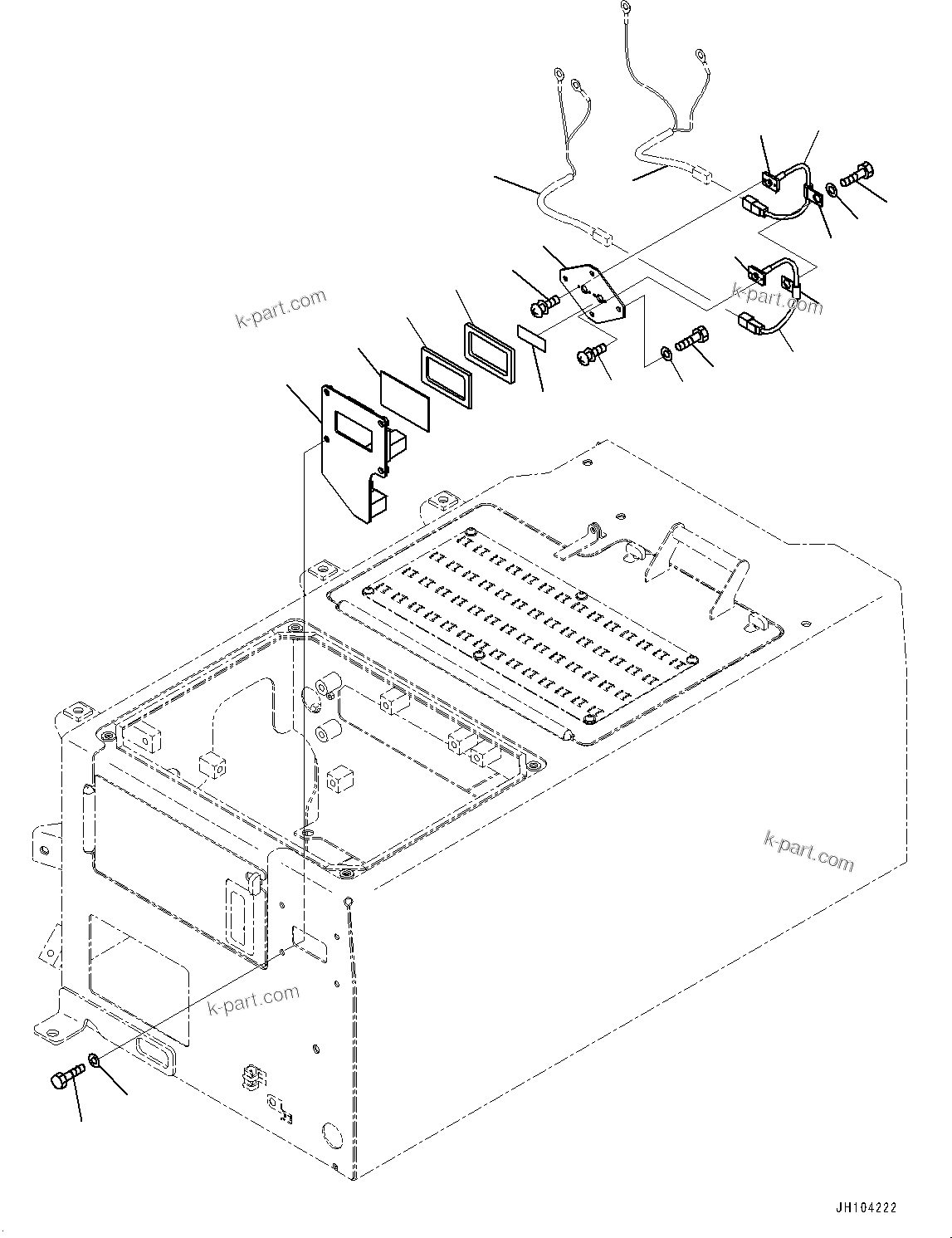 k-part.com

k-part.com

k-part.com

k-part.com

JH104222