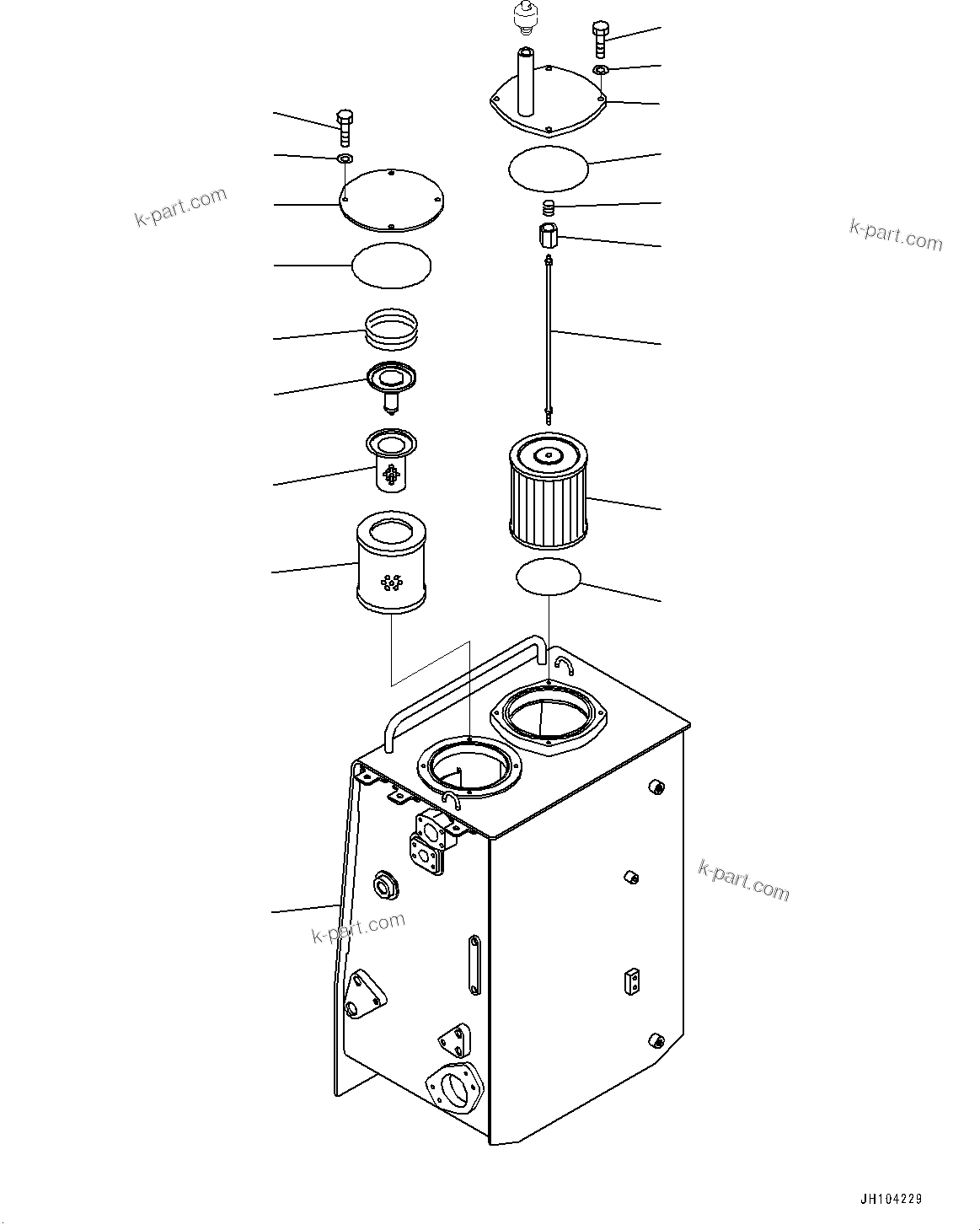 k-part.com

k-part.com

k-part.com

k-part.com

JH104229