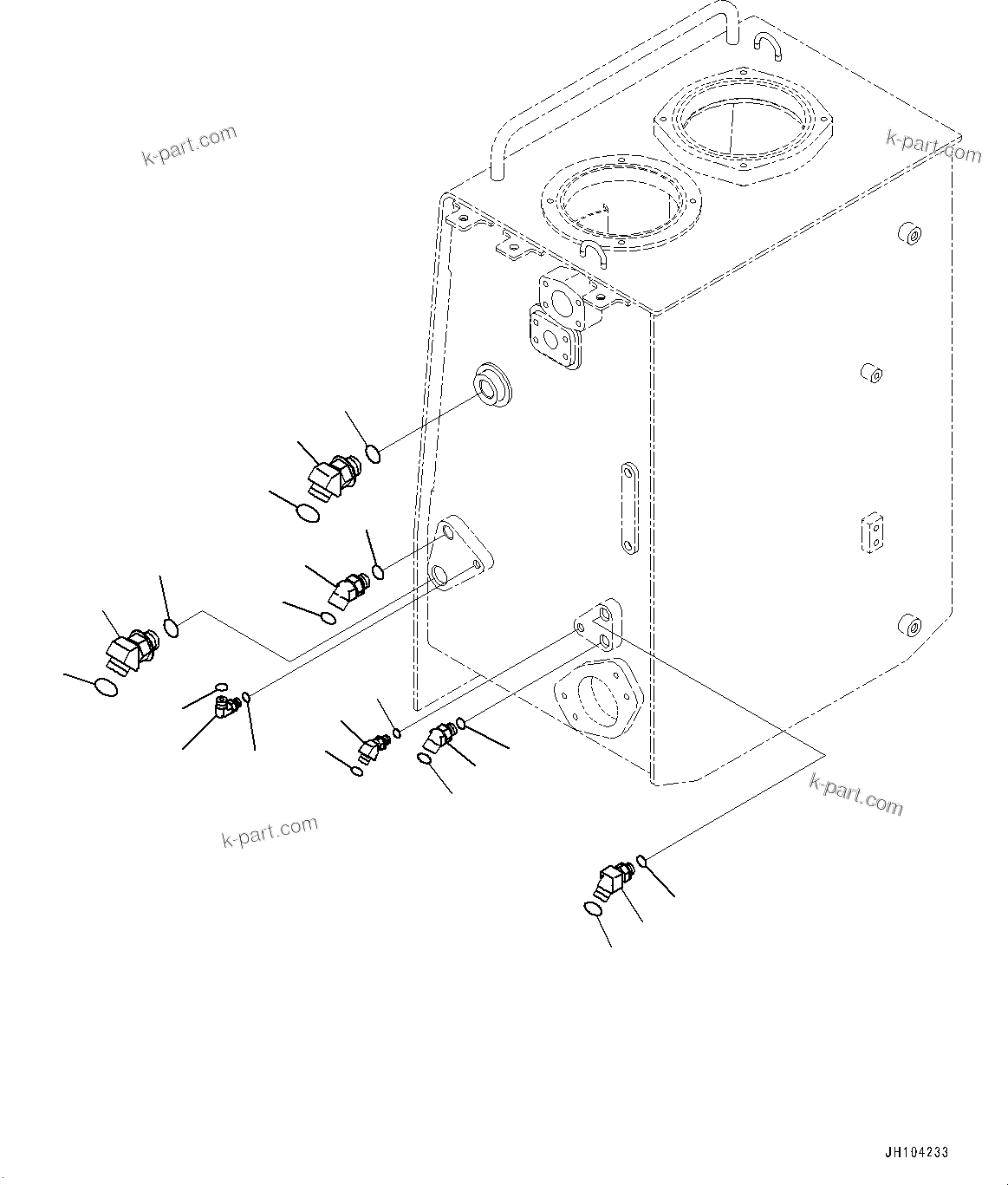 k-part.com

k-part.com

k-part.com

k-part.com

JH104233