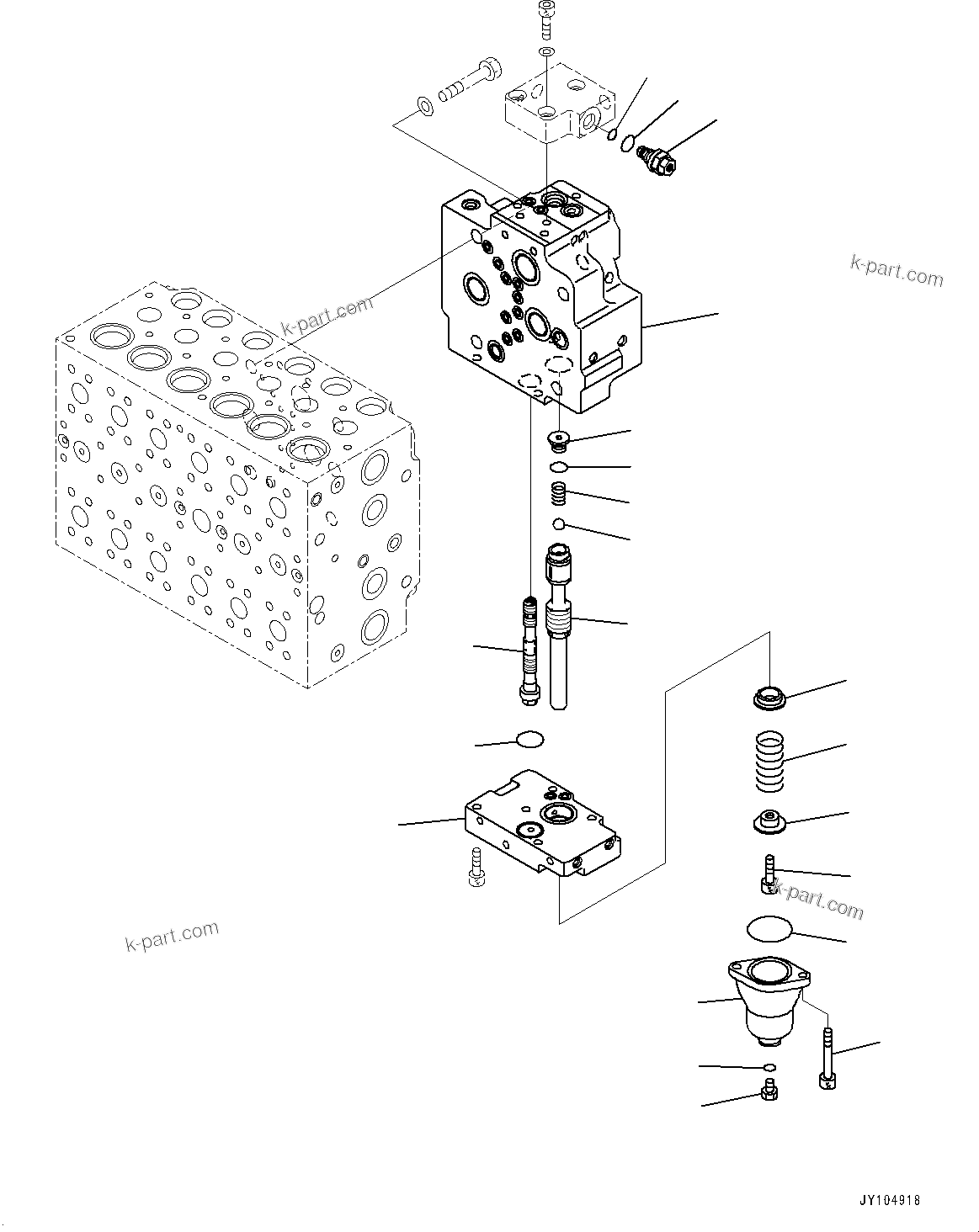 k-part.com

k-part.com

k-part.com

k-part.com

JY104918