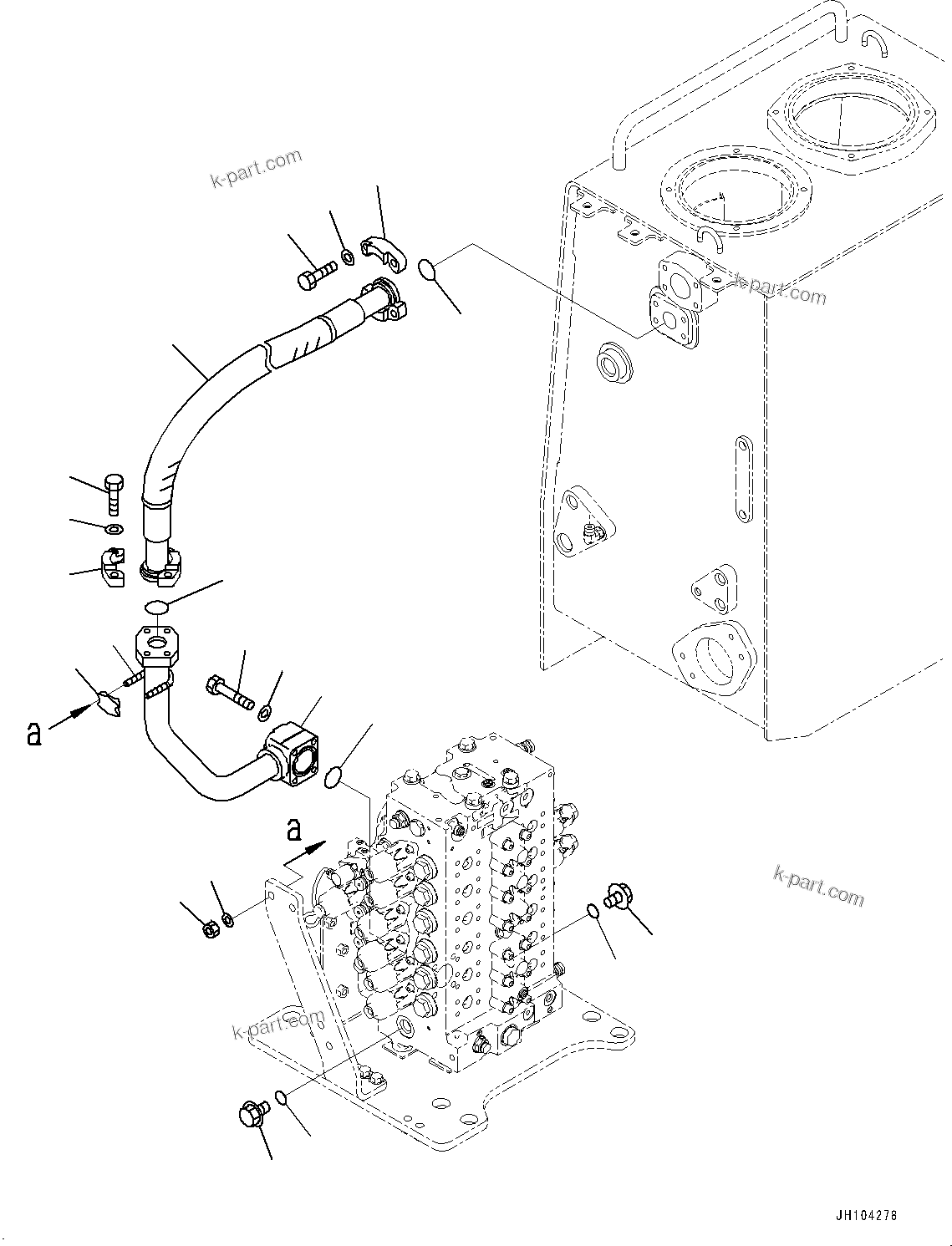 k-part.com

k-part.com

a

a

k-part.com

k-part.com

JH104278