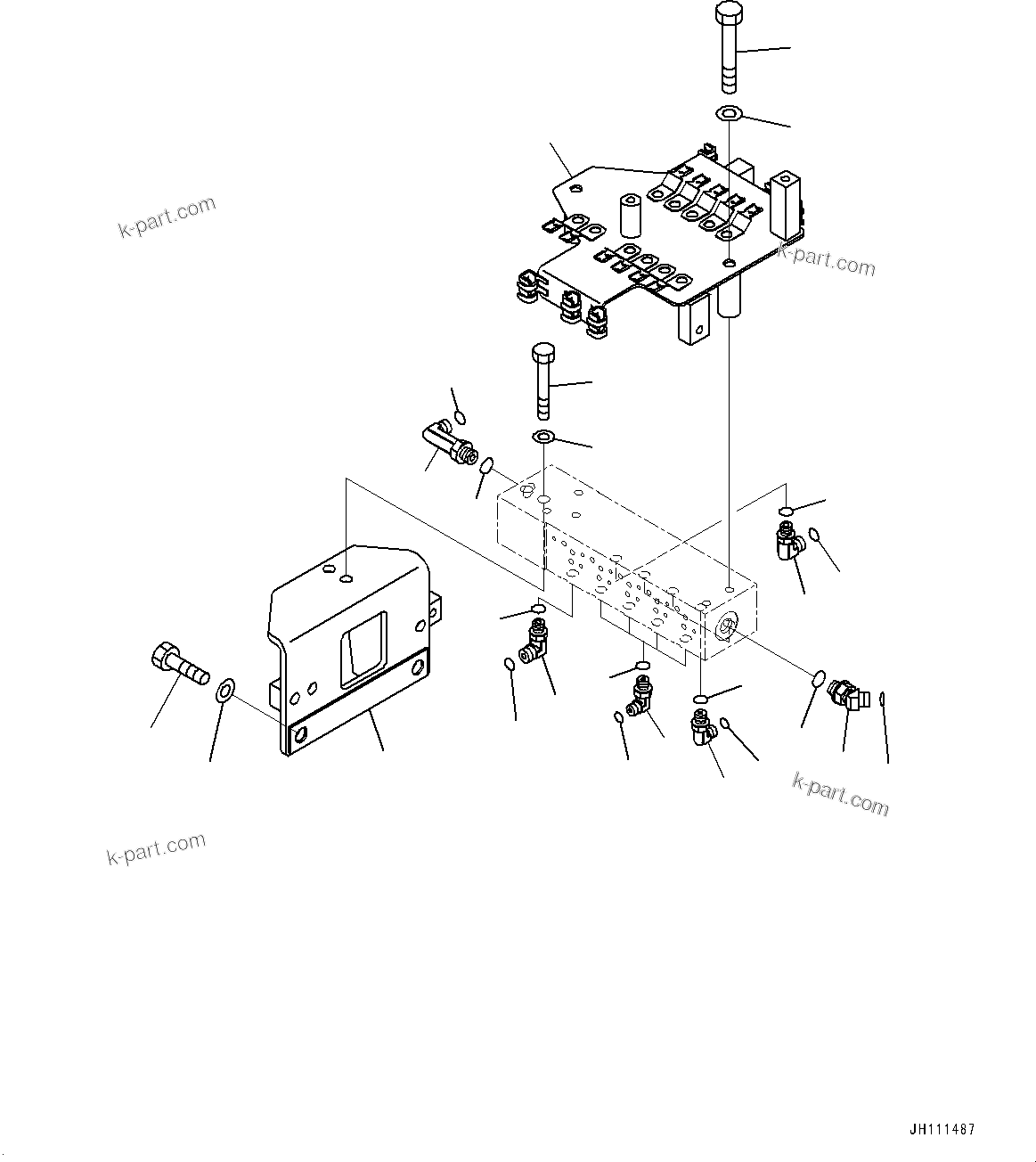 k-part.com

k-part.com

k-part.com

k-part.com

JH111487