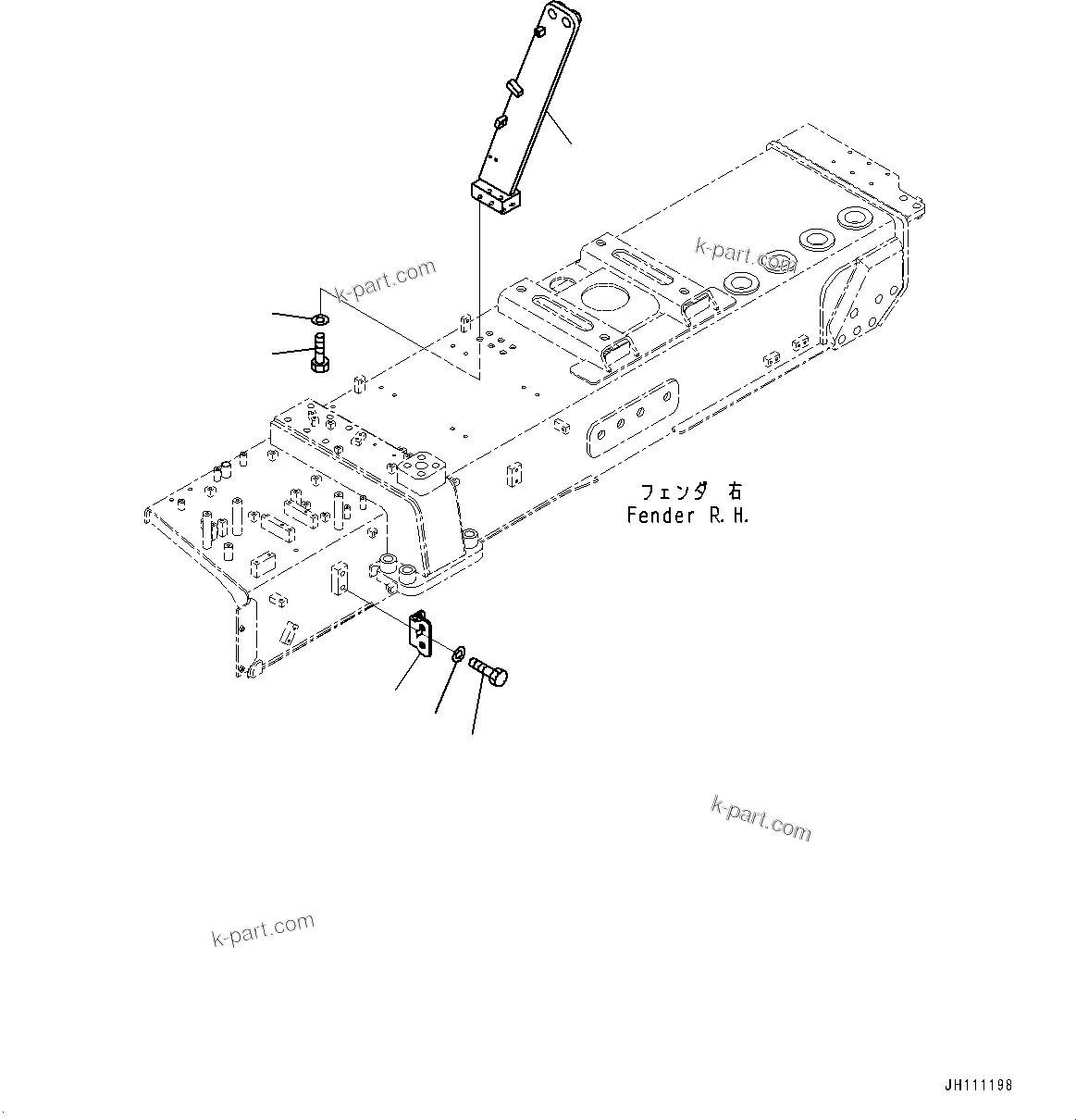 k-part.com

k-part.com

フェンダ 右
Fender R.H.

k-part.com

k-part.com

JH111198