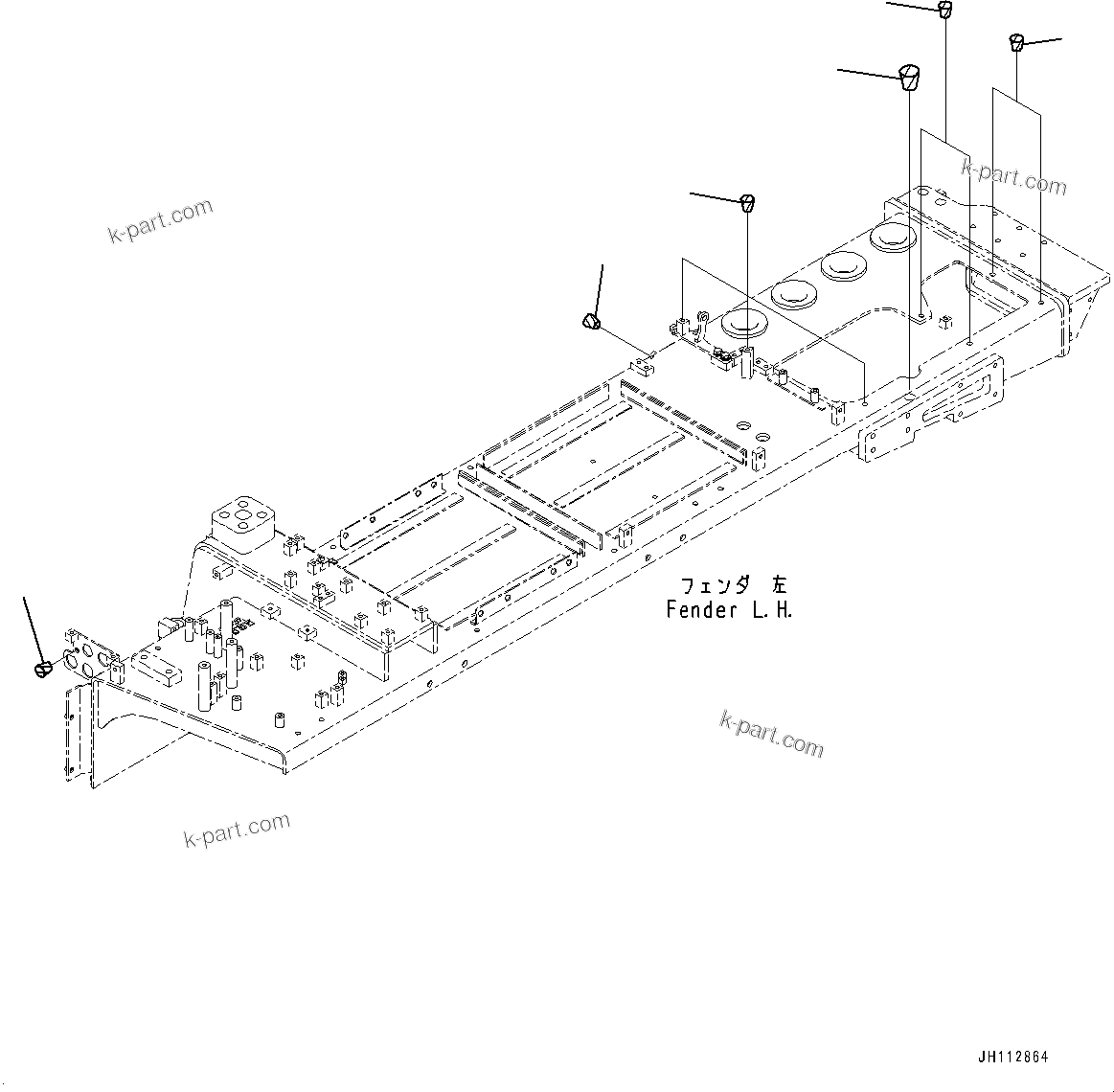 k-part.com

k-part.com

フェンダ 左
Fender L.H.

k-part.com

k-part.com

JH112864