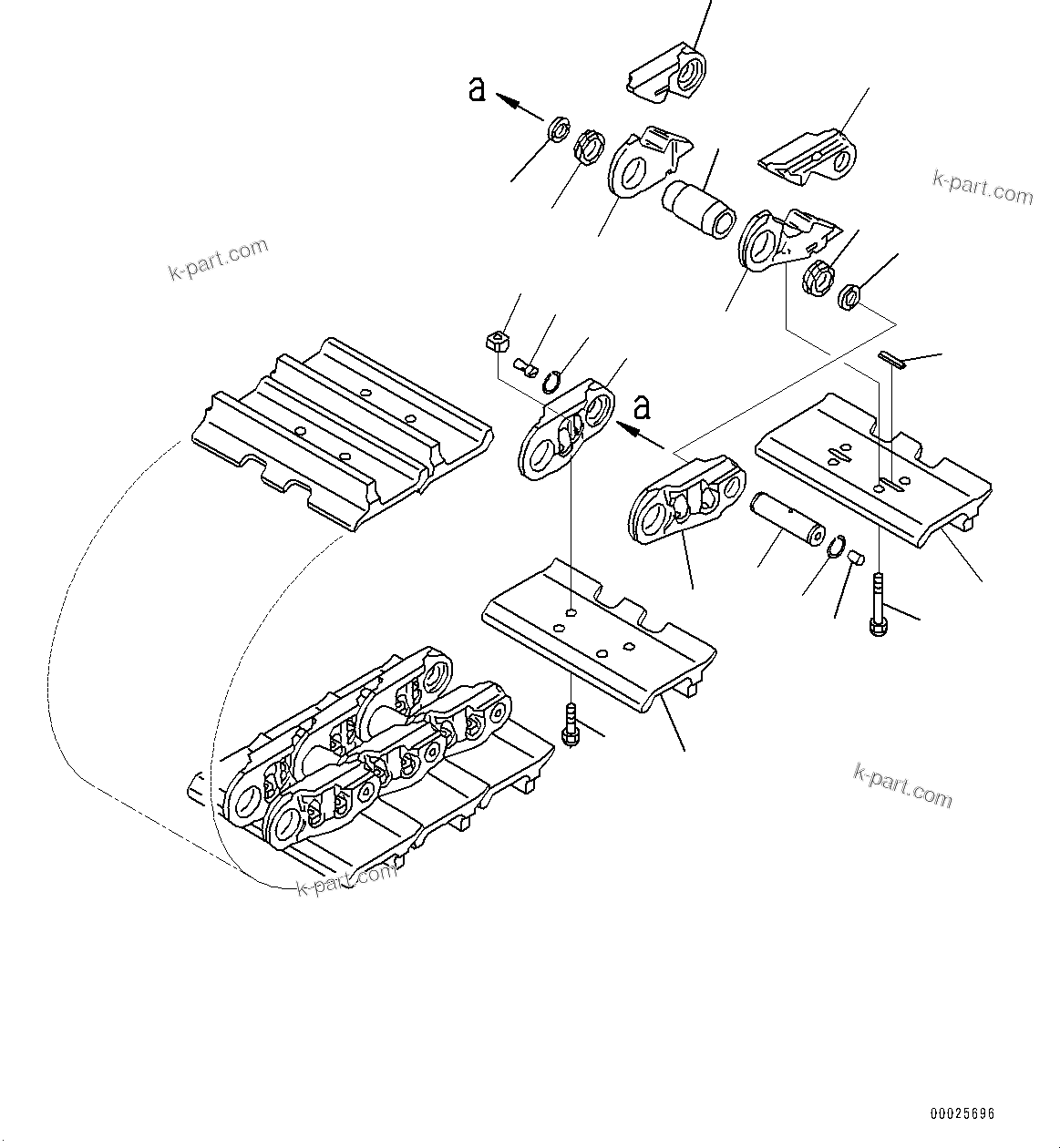 a

k-part.com

k-part.com

a

k-part.com

k-part.com

00025696