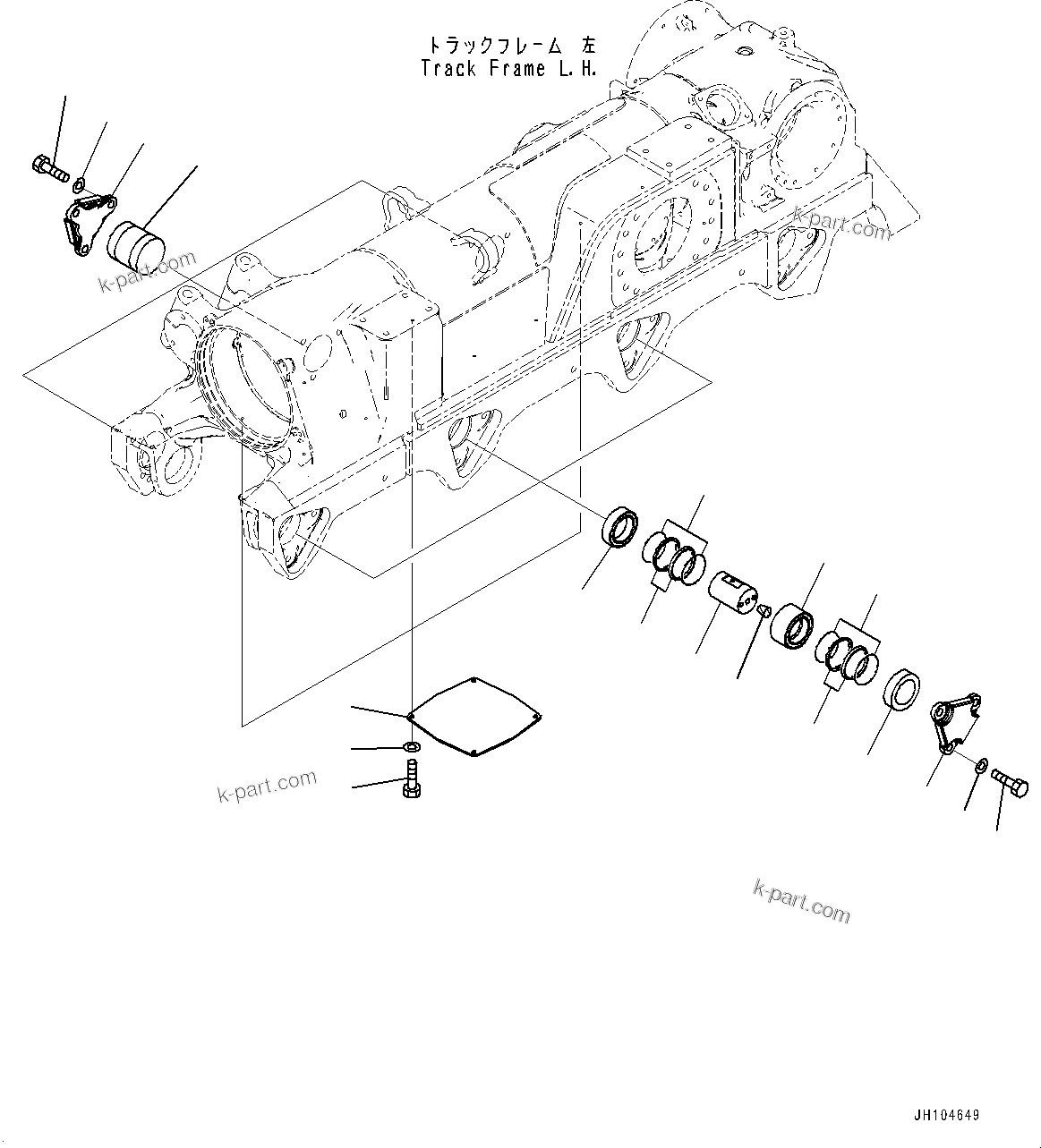 トラックフレーム 左
Track Frame L.H.

k-part.com

k-part.com

k-part.com

k-part.com

JH104649