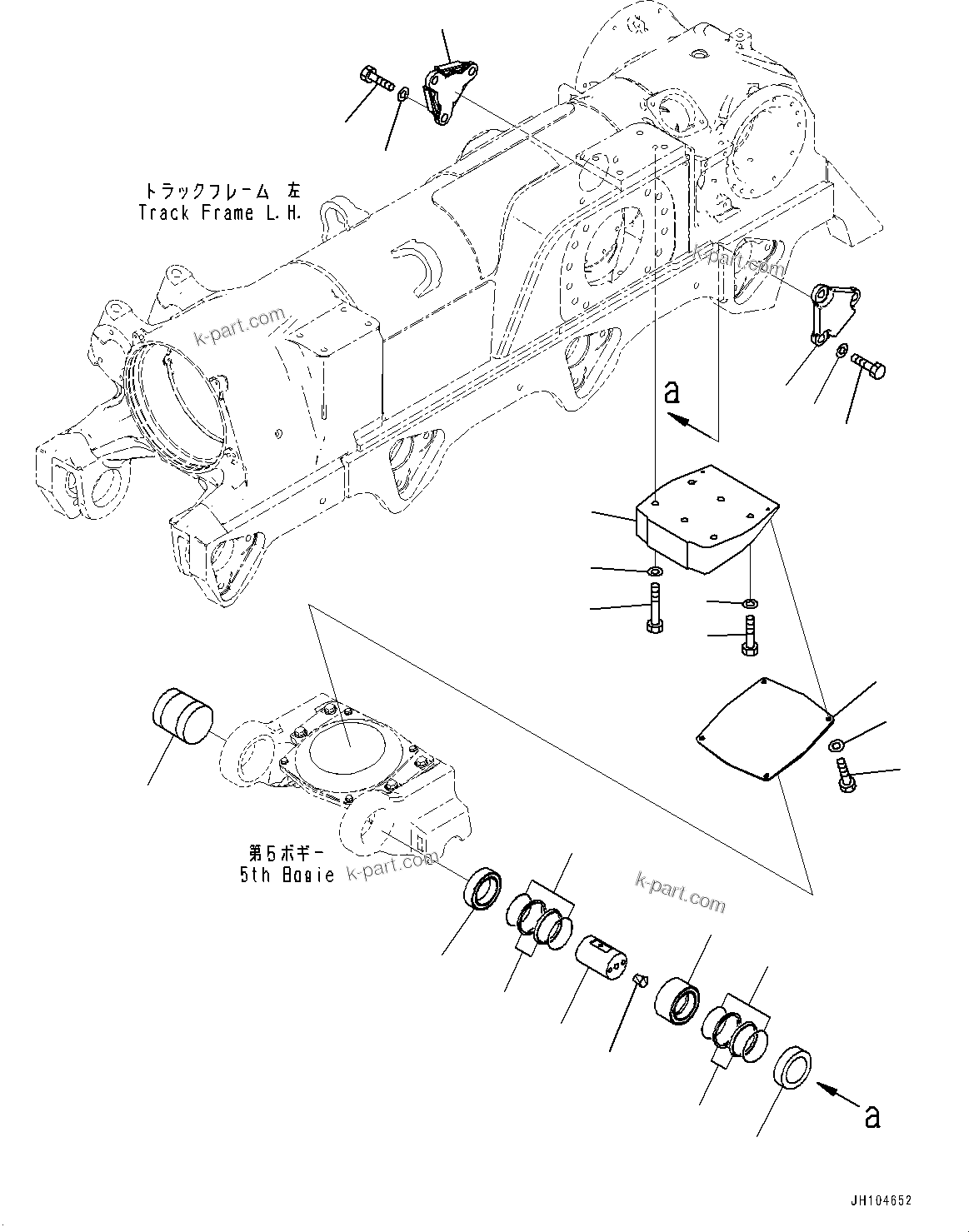 トラックフレーム 左
Track Frame L.H.

k-part.com

k-part.com

a

第5ボギー
5th Bogie

k-part.com

k-part.com

a

JH104652