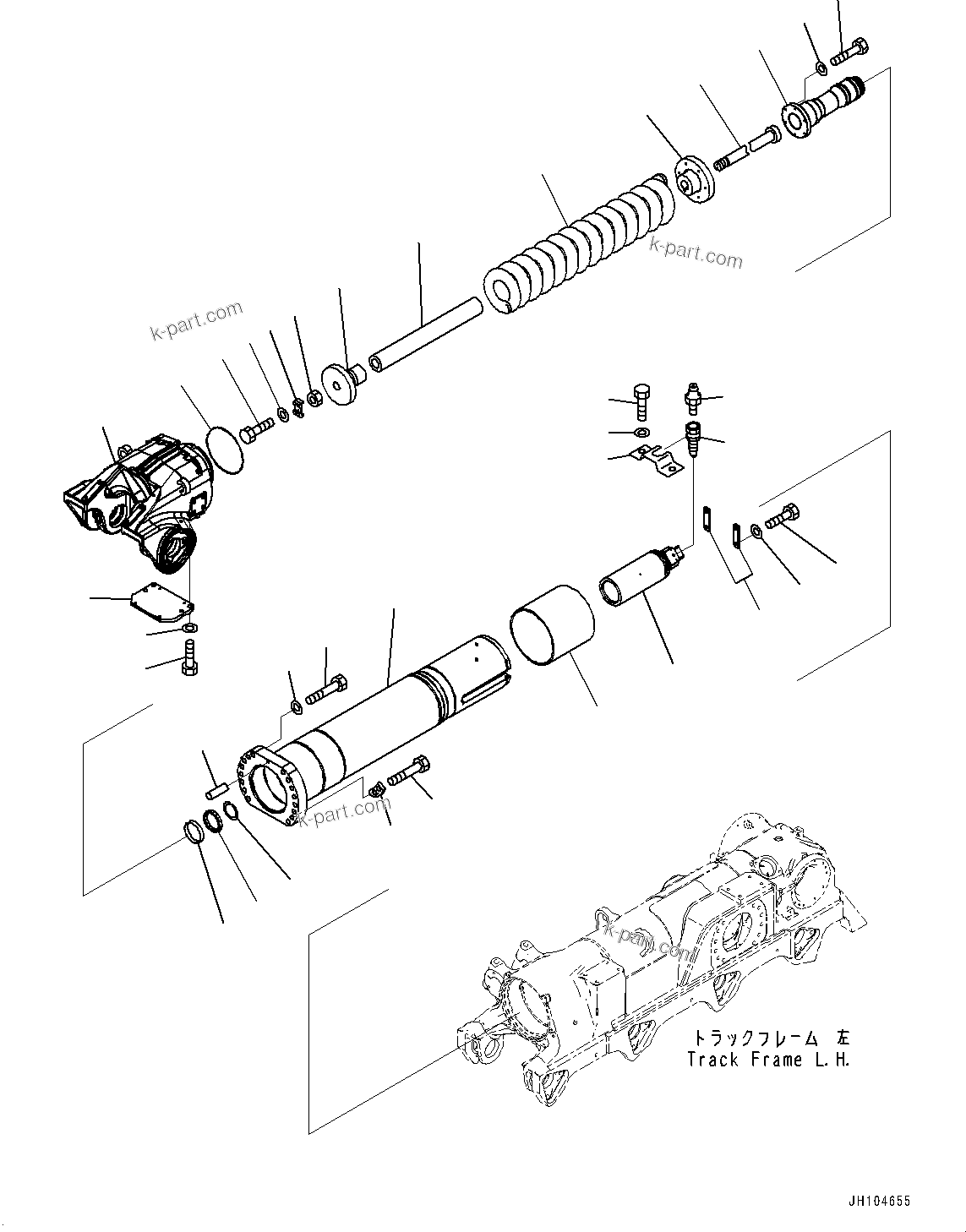 k-part.com

k-part.com

k-part.com

k-part.com

トラックフレーム 左
Track Frame L.H.

JH104655