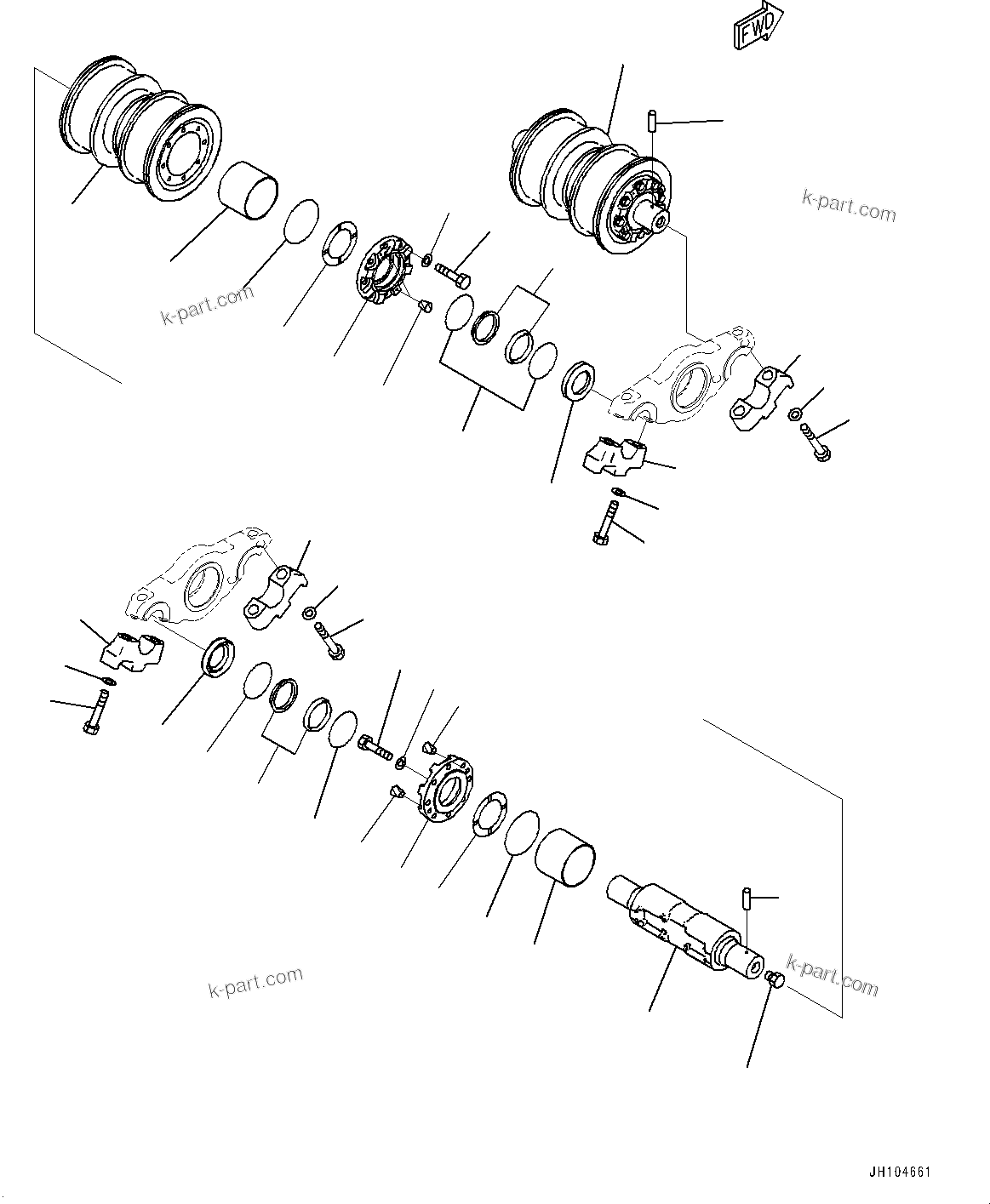 FWD

k-part.com

k-part.com

k-part.com

k-part.com

JH104661