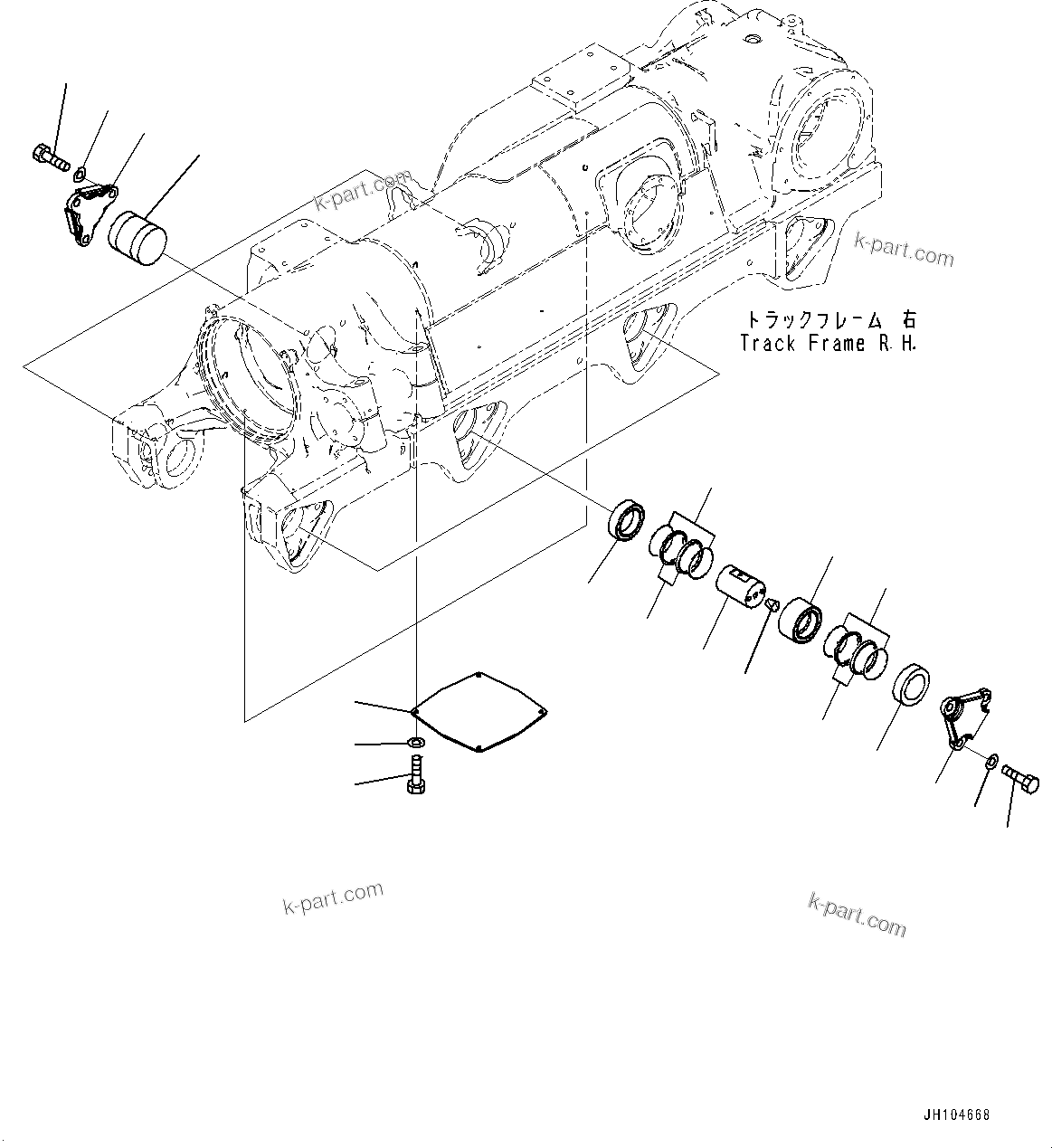 k-part.com

k-part.com

トラックフレーム 右
Track Frame R.H.

k-part.com

k-part.com

JH104668