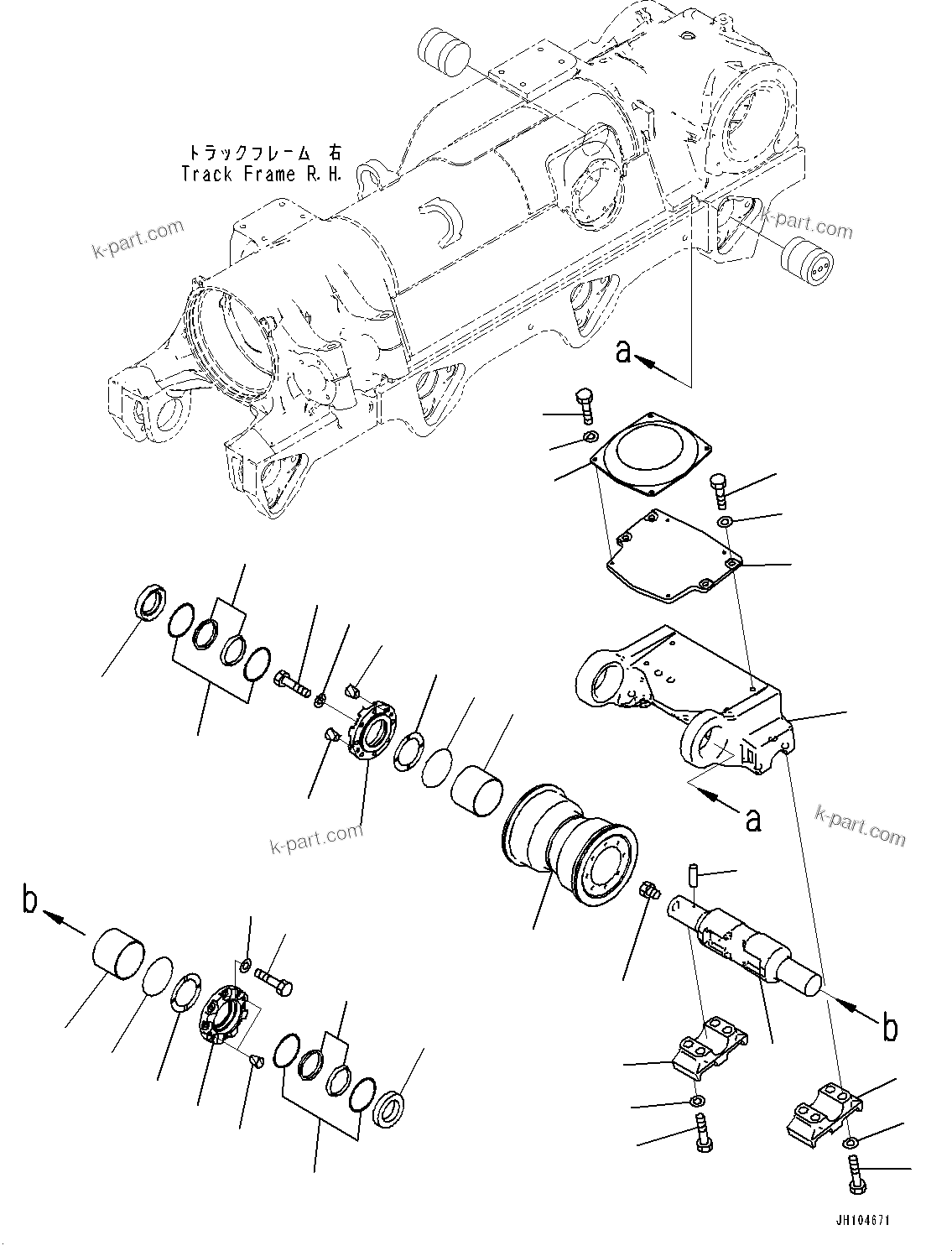 トラックフレーム 右
Track Frame R.H.

k-part.com

k-part.com

a

a

k-part.com

k-part.com

b

b

JH104671