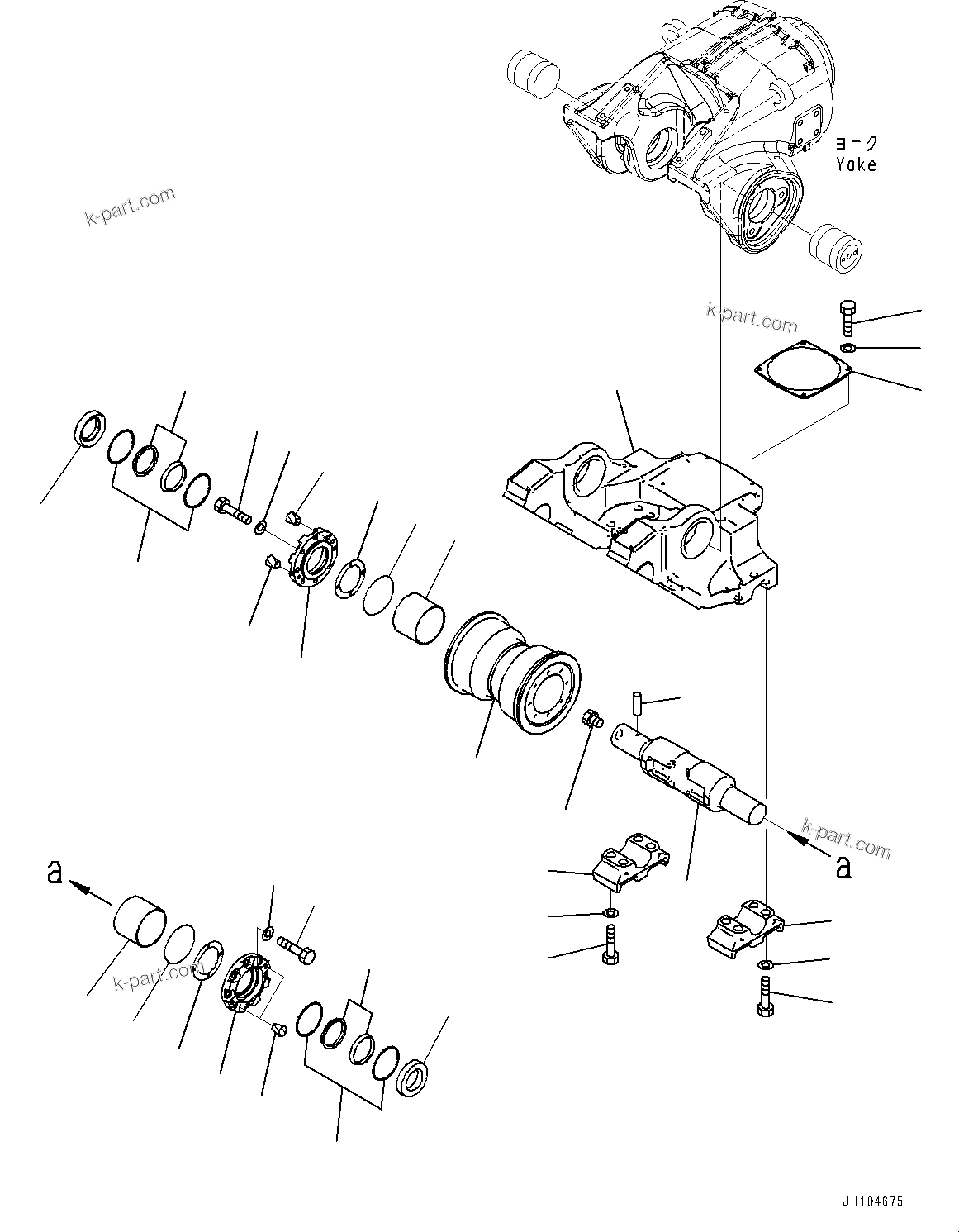 ヨーク
Yoke

k-part.com

k-part.com

k-part.com

a

a

k-part.com

JH104675