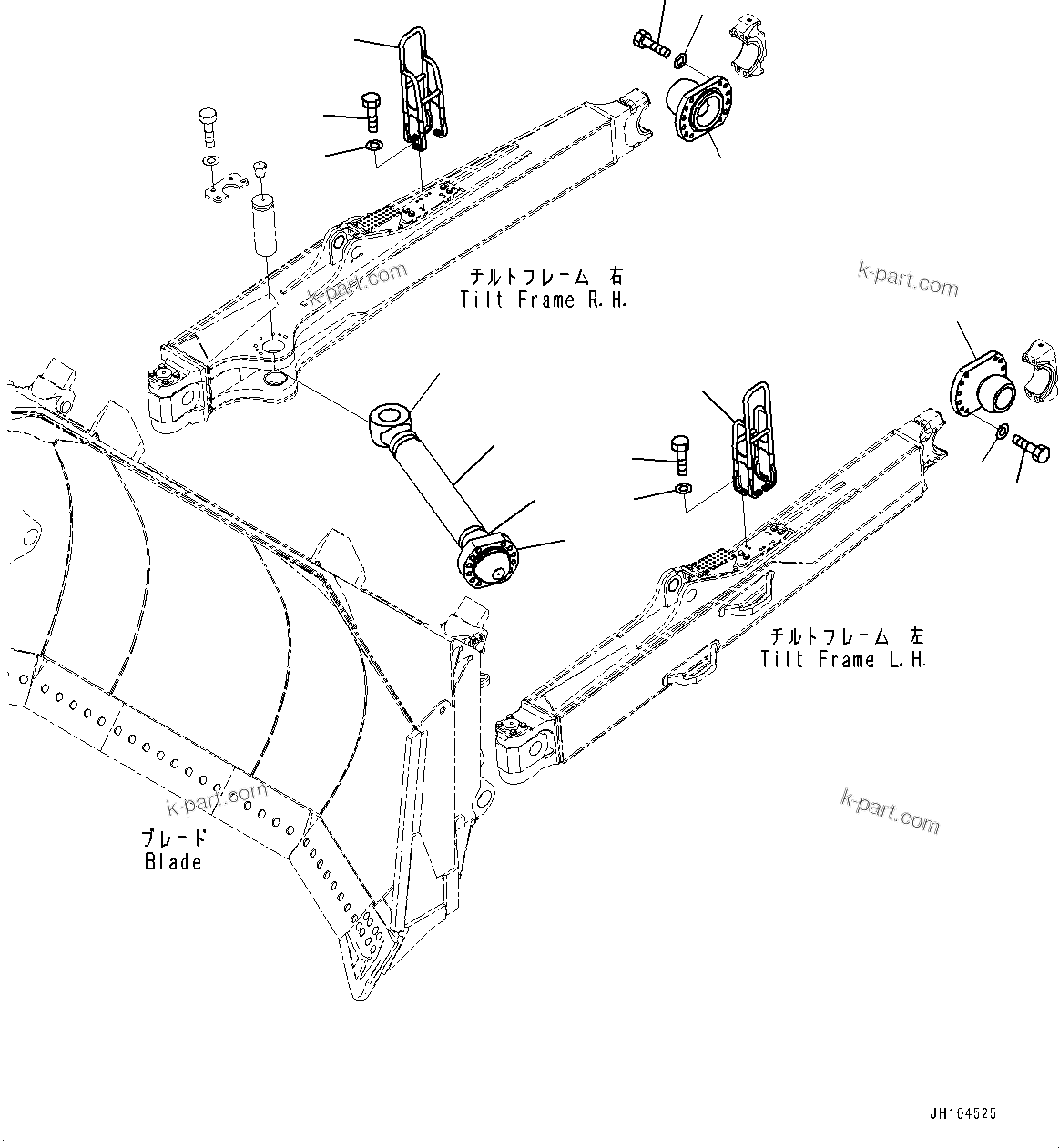 k-part.com

チルトフレーム 右
Tilt Frame R.H.

k-part.com

チルトフレーム 左
Tilt Frame L.H.

k-part.com

k-part.com

ブレード
Blade

JH104525