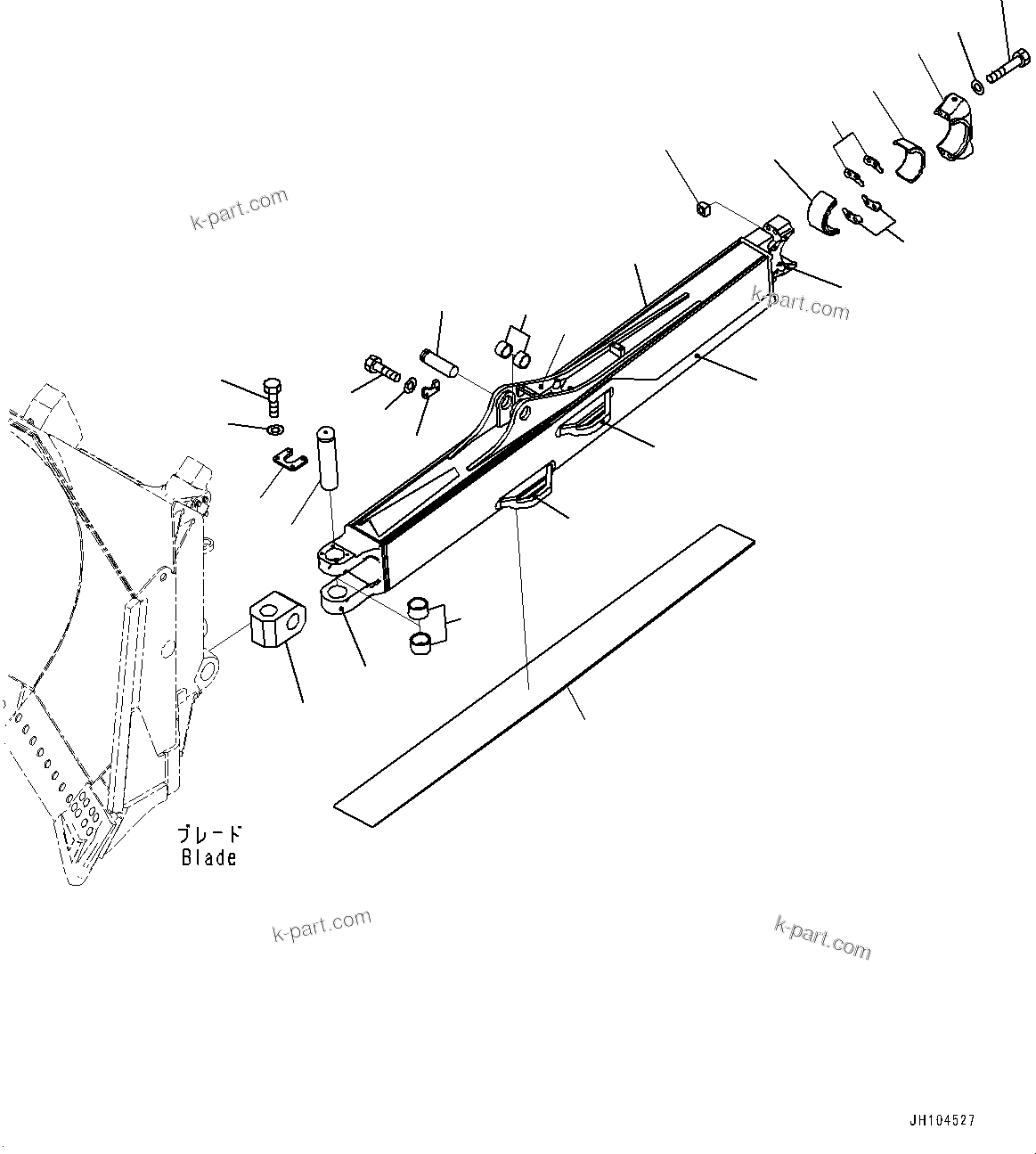 k-part.com

k-part.com

ブレード
Blade

k-part.com

k-part.com

JH104527