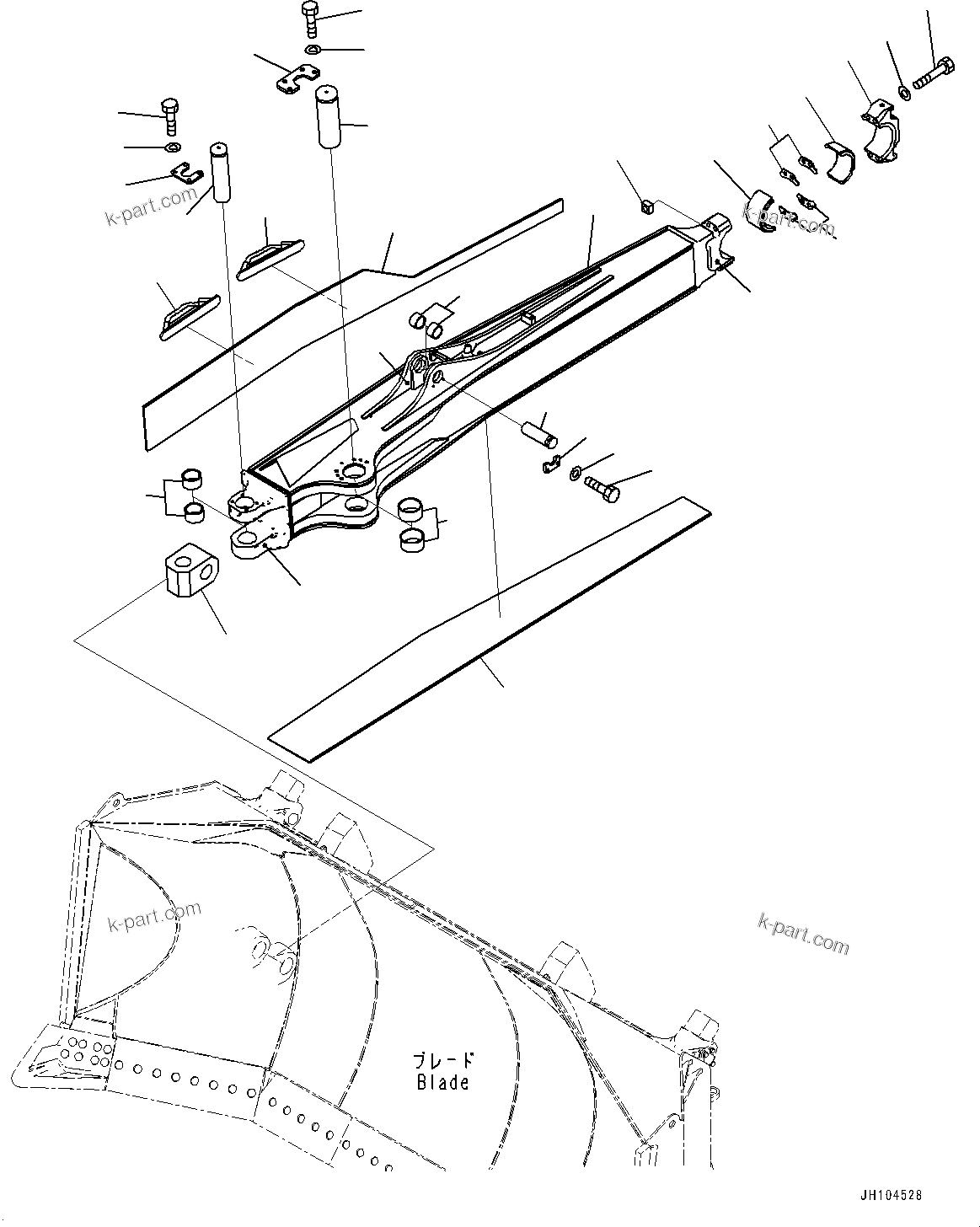 k-part.com
k-part.com
k-part.com
k-part.com
ブレード
Blade
JH104528