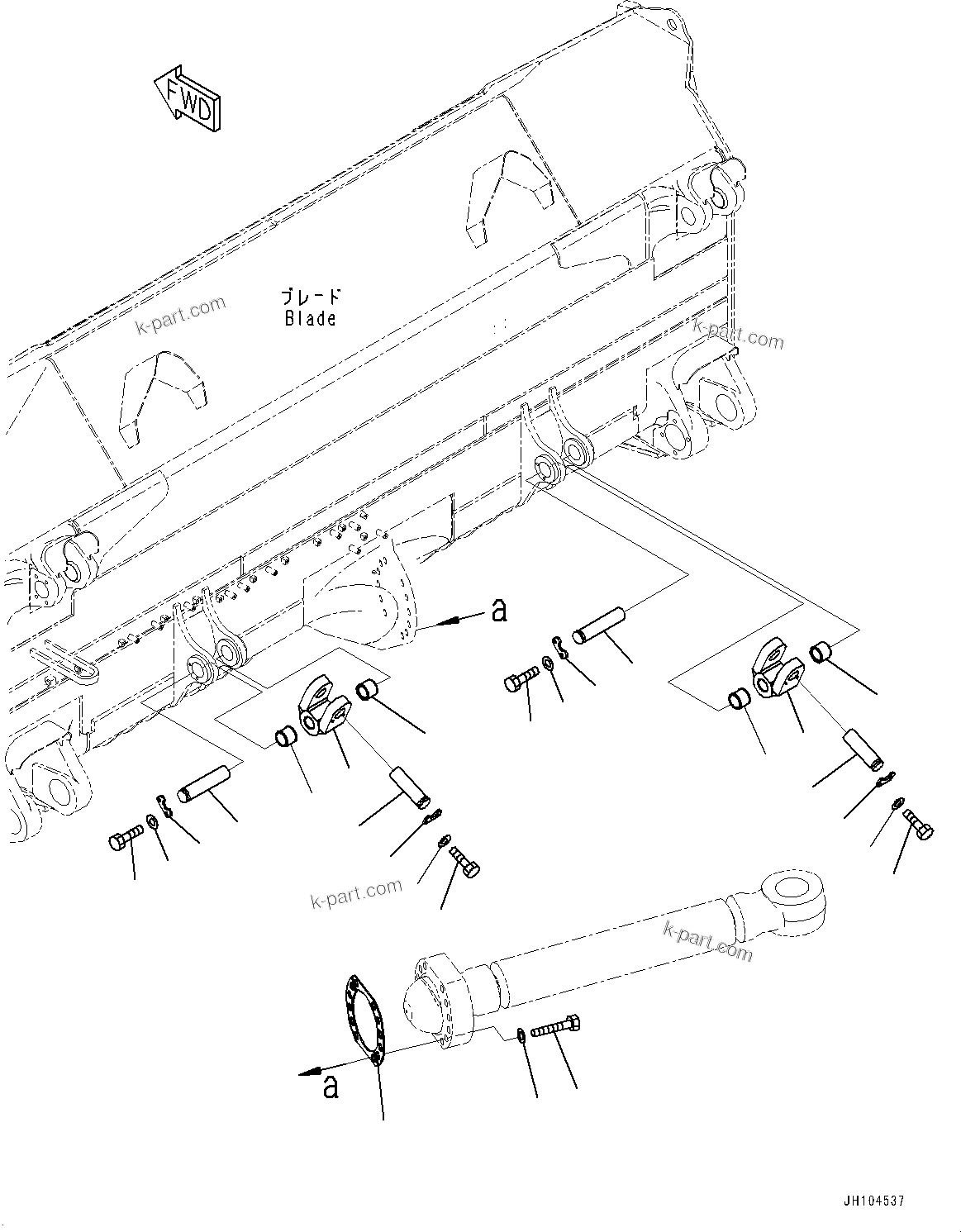 FWD

ブレード
Blade

k-part.com

k-part.com

a

k-part.com

k-part.com

a

JH104537