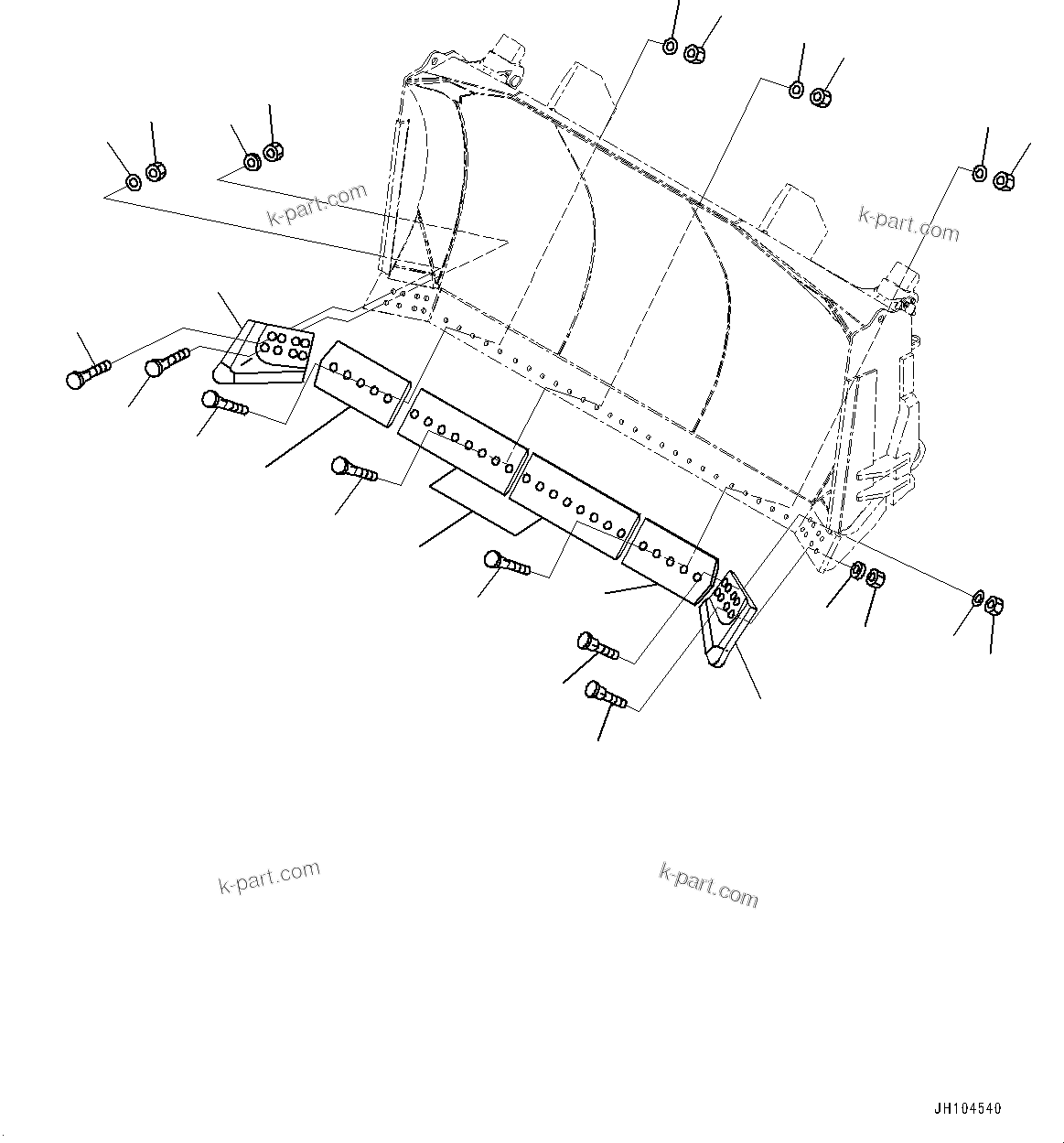 k-part.com

k-part.com

k-part.com

k-part.com

JH104540