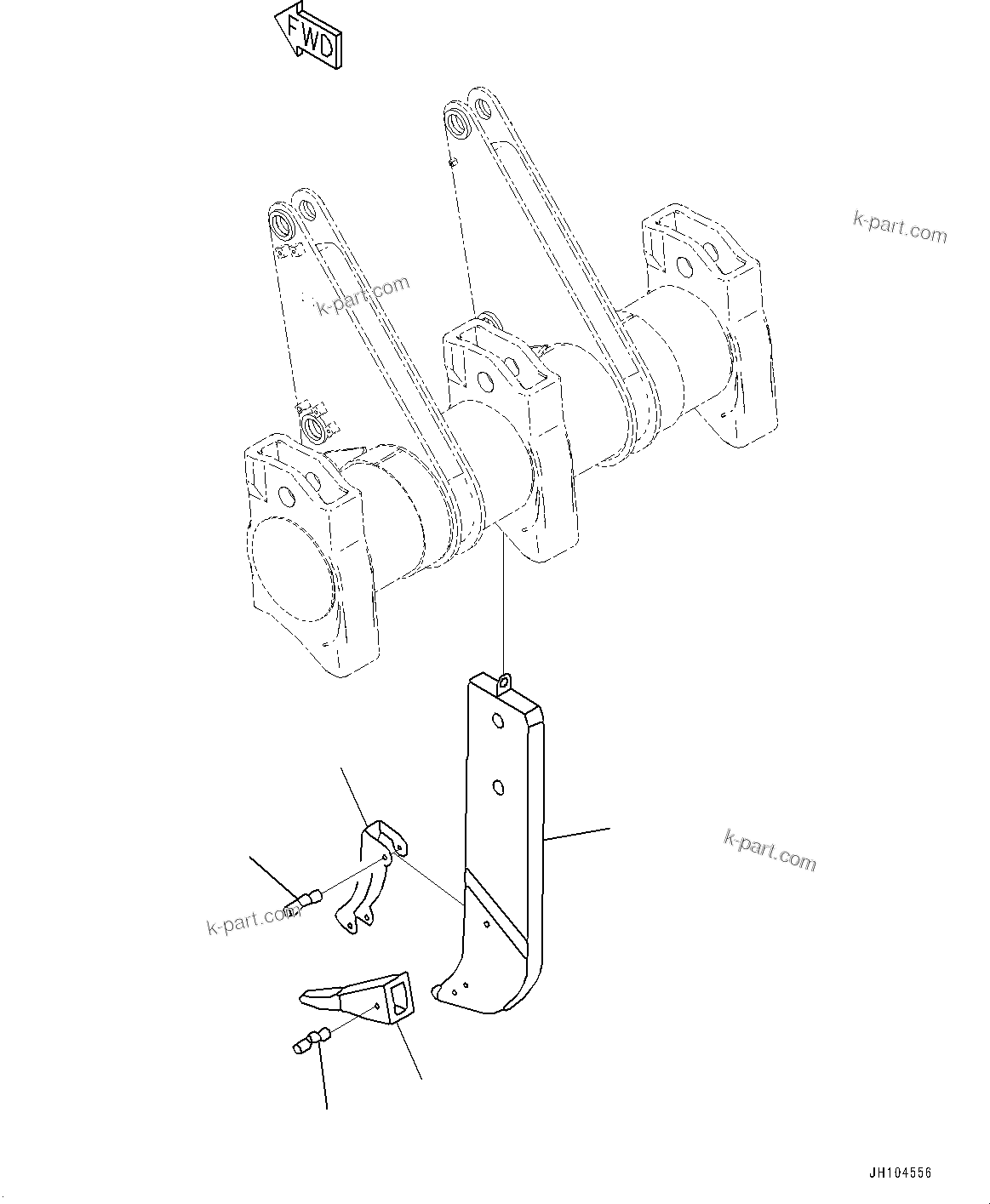 FWD

k-part.com

k-part.com

k-part.com

k-part.com

JH104556