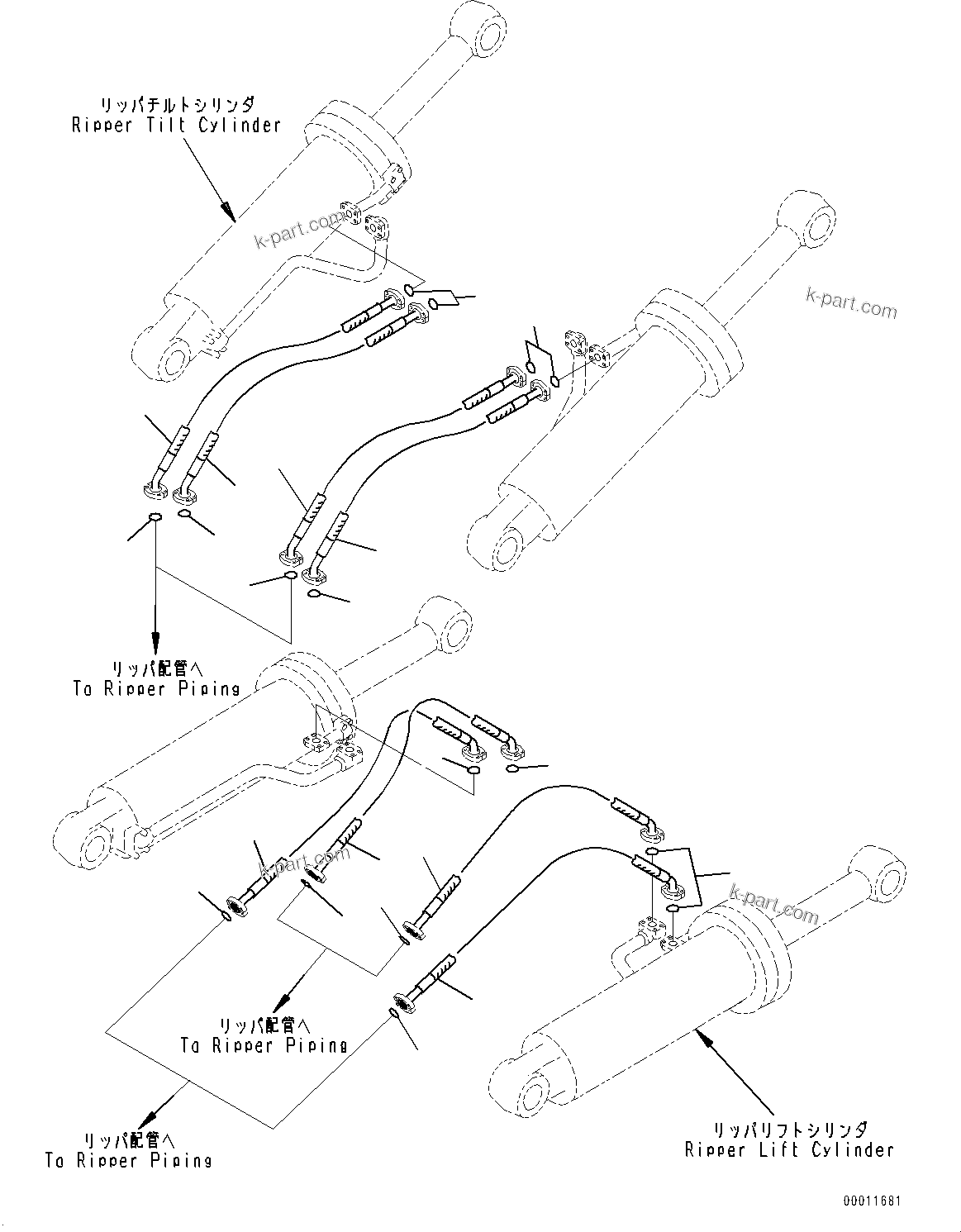 リッパチルトシリンダ
Ripper Tilt Cylinder

k-part.com

k-part.com

リッパ配管へ
To Ripper Piping

k-part.com

k-part.com

リッパ配管へ
To Ripper Piping

リッパ配管へ
To Ripper Piping

リッパリフトシリンダ
Ripper Lift Cylinder

00011681