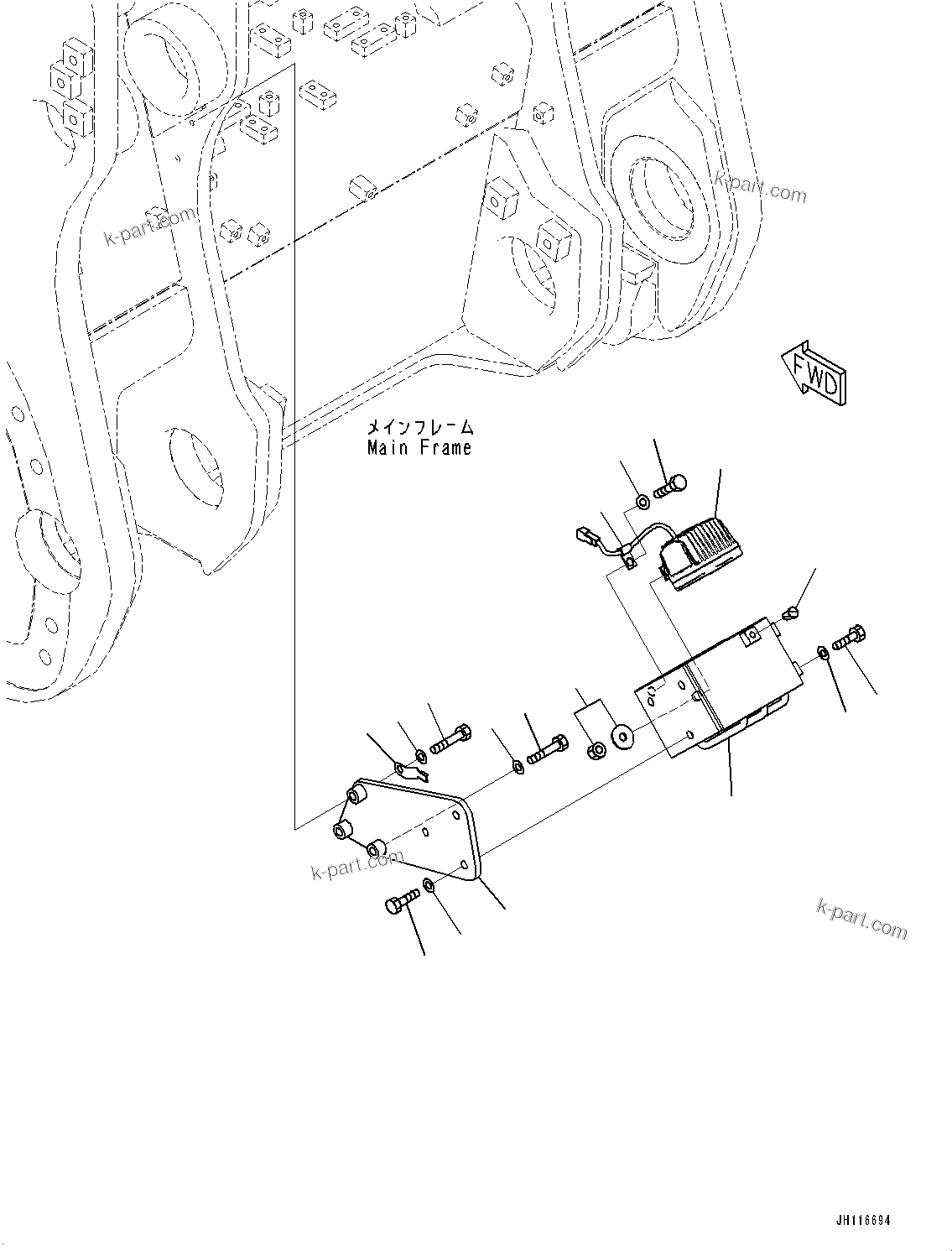 k-part.com

k-part.com

FWD

メインフレーム
Main Frame

k-part.com

k-part.com

JH116694