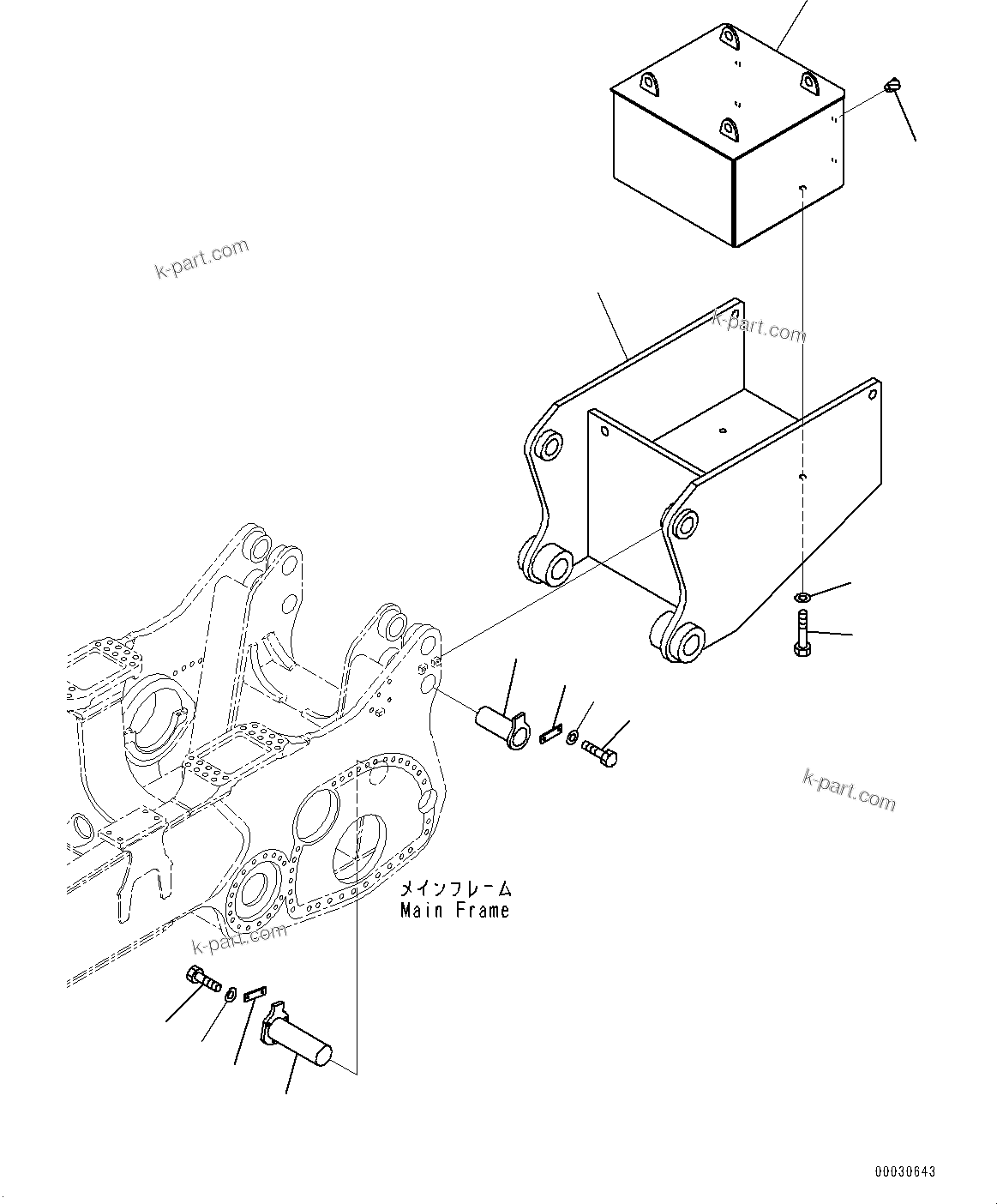 k-part.com

k-part.com

k-part.com

メインフレーム
Main Frame

k-part.com

00030643