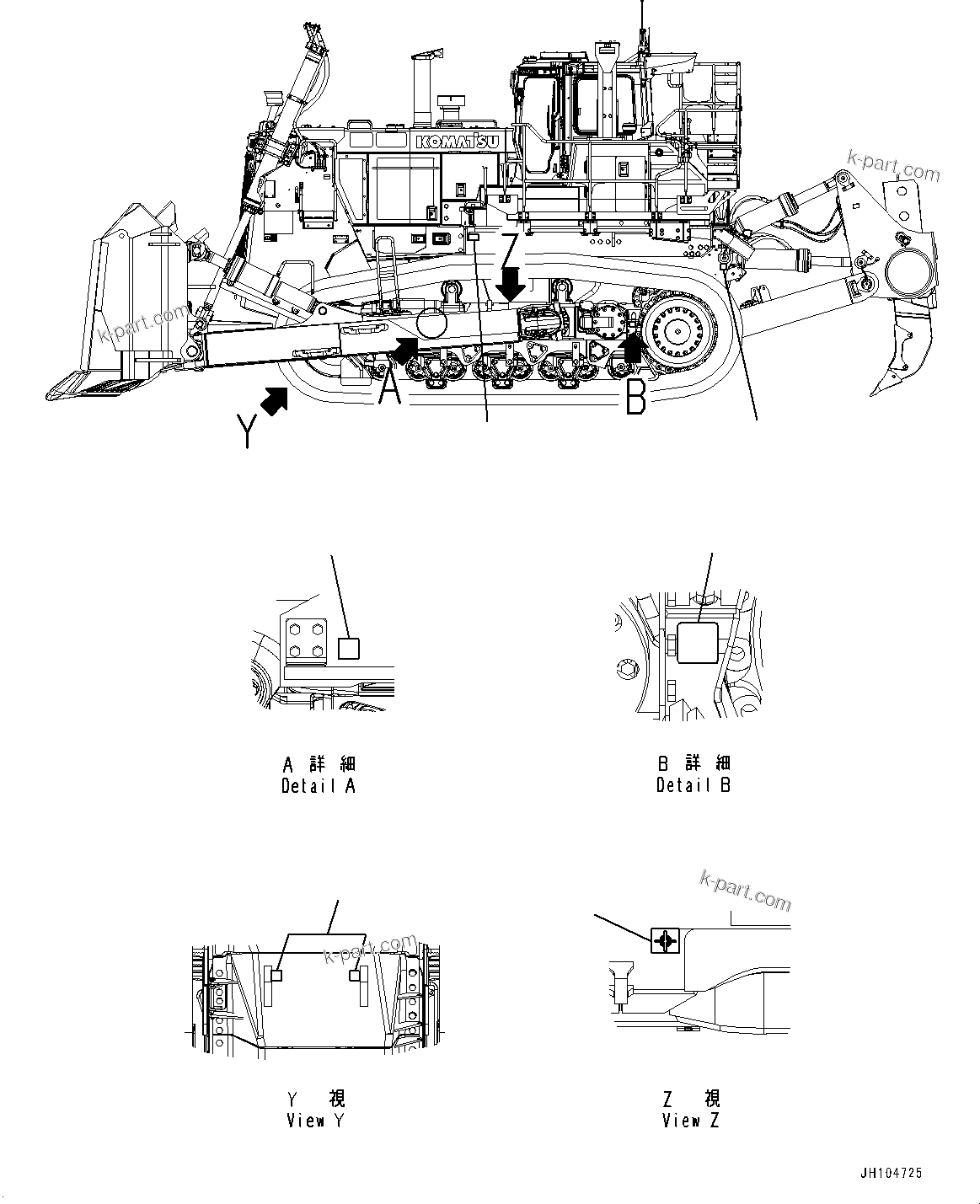 KOMATSU

k-part.com

k-part.com

Z

A

B

Y

A 詳 細
Detail A

B 詳 細
Detail B

k-part.com

k-part.com

Y 視
View Y

Z 視
View Z

JH104725