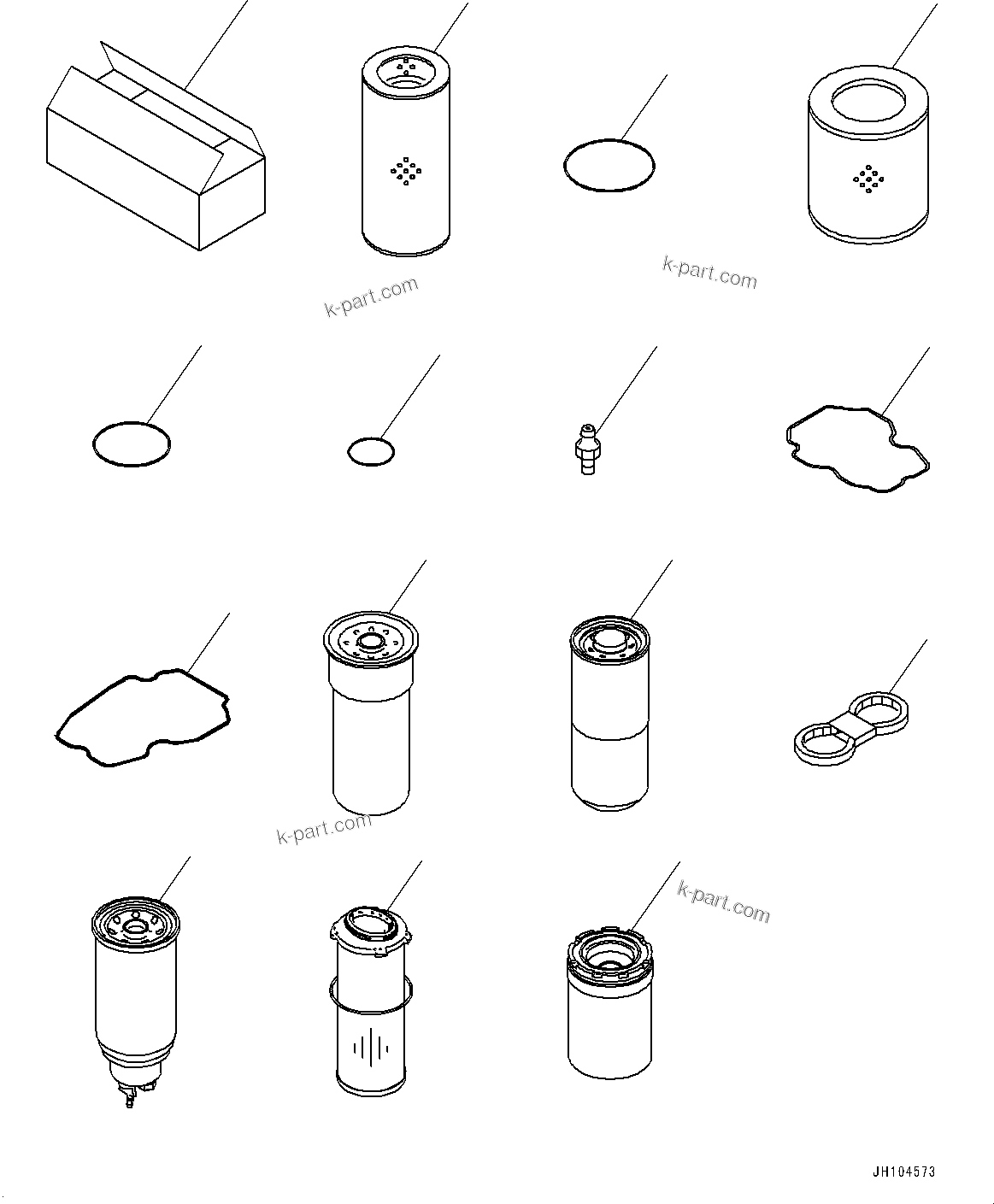 k-part.com

k-part.com

k-part.com

k-part.com

JH104573