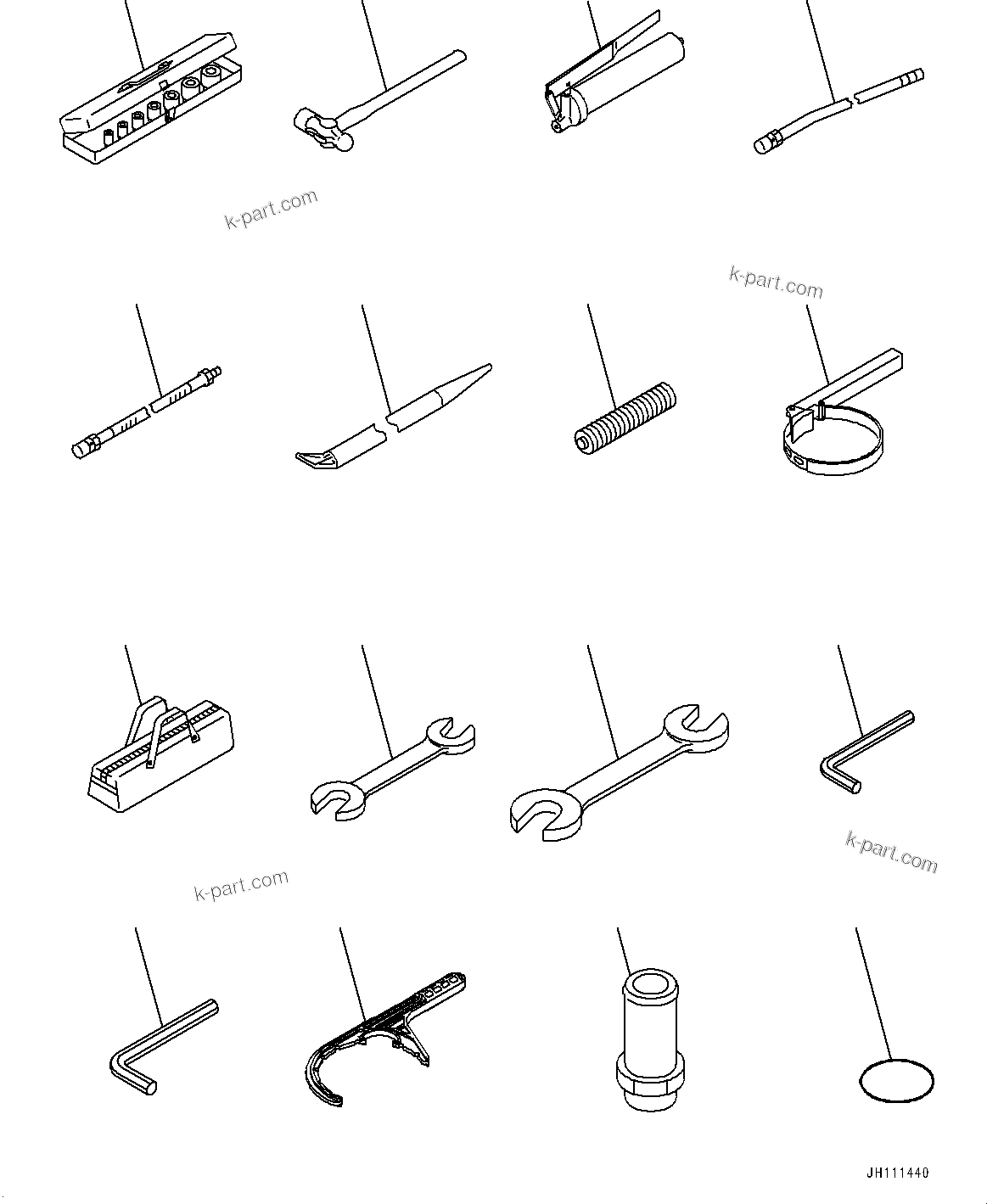 k-part.com

k-part.com

k-part.com

k-part.com

JH111440