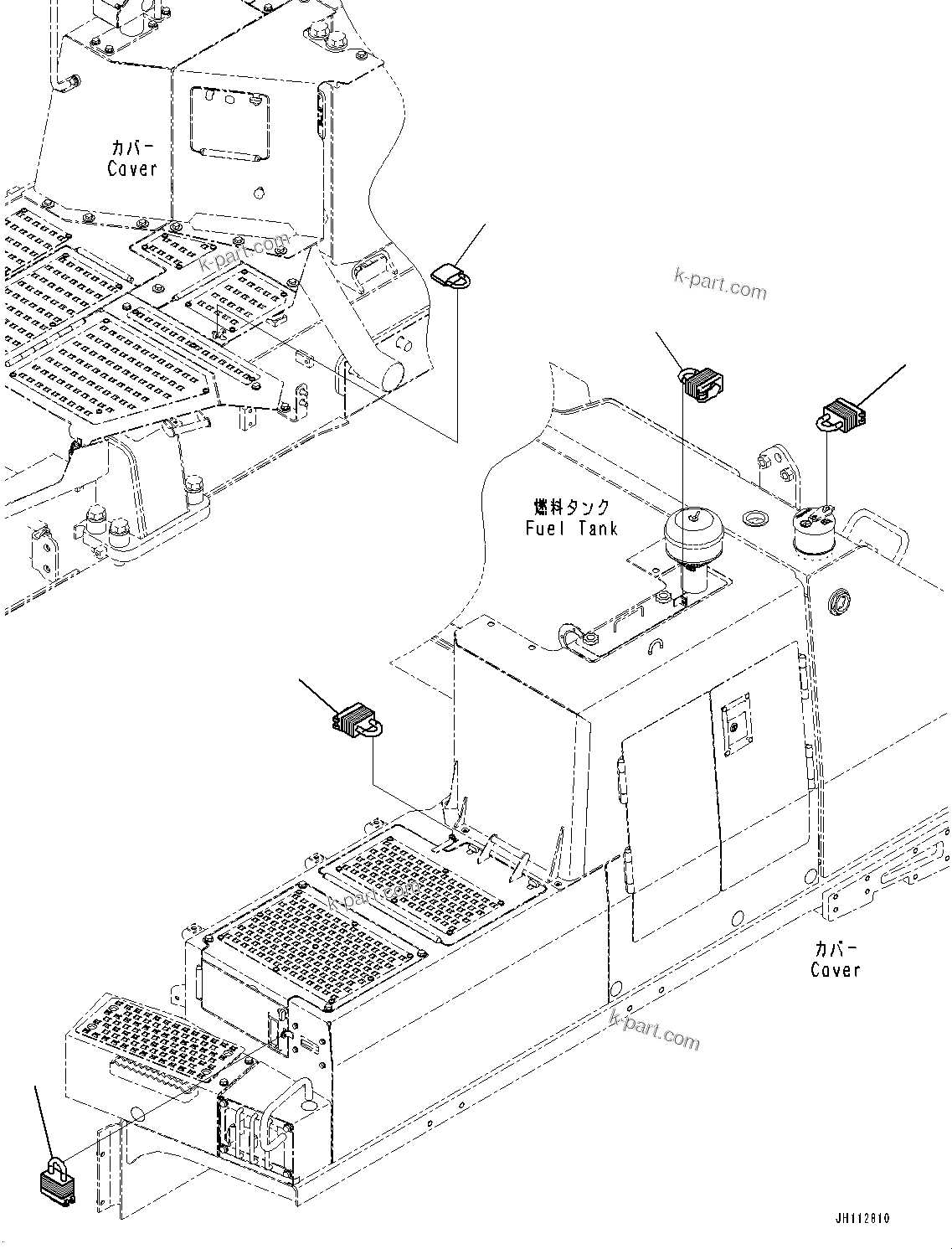 カバー
Cover

k-part.com

k-part.com

燃料タンク
Fuel Tank

k-part.com

カバー
Cover

k-part.com

JH112810