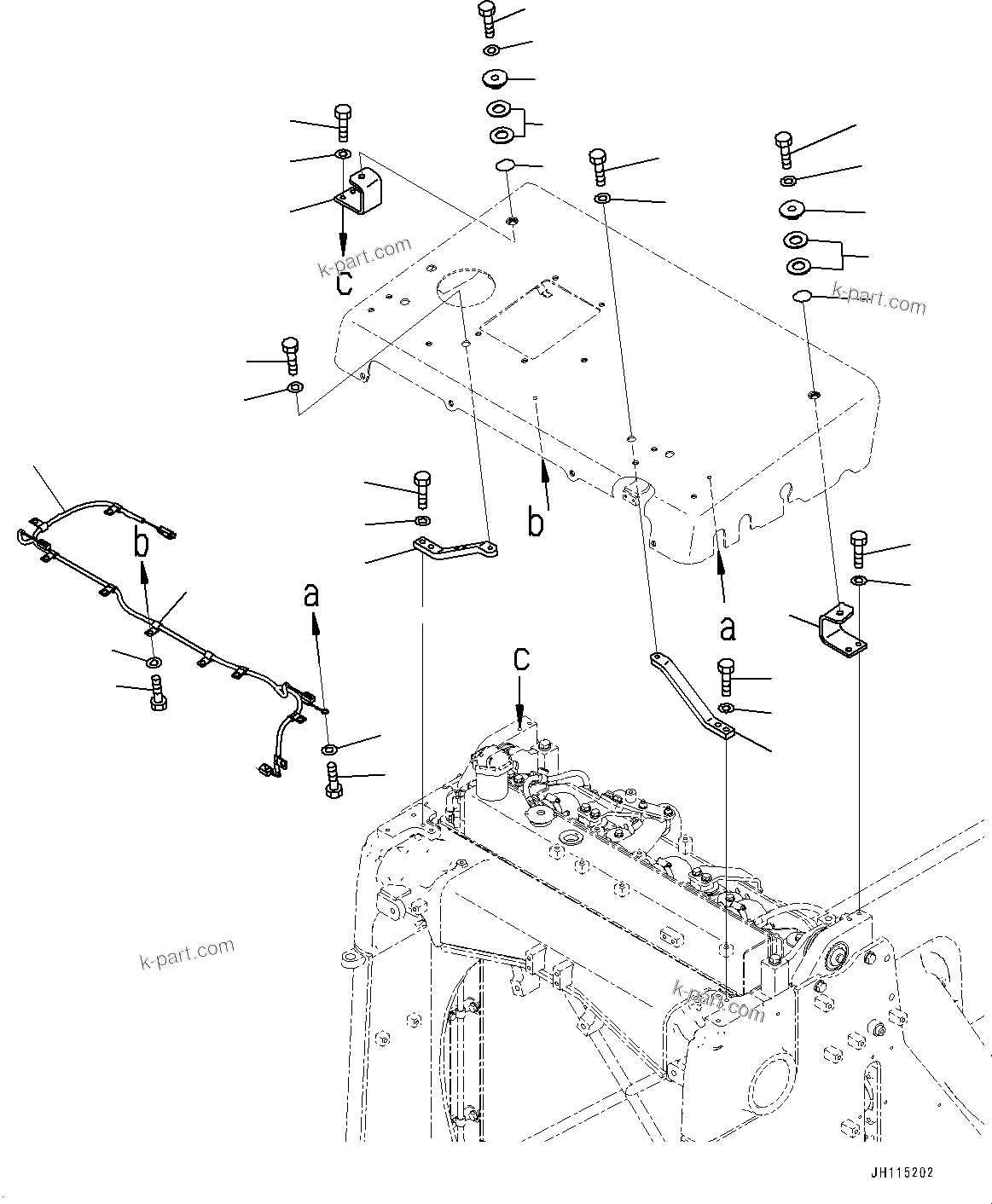 k-part.com
c
k-part.com
b
b
a
a
c
k-part.com
k-part.com
JH115202