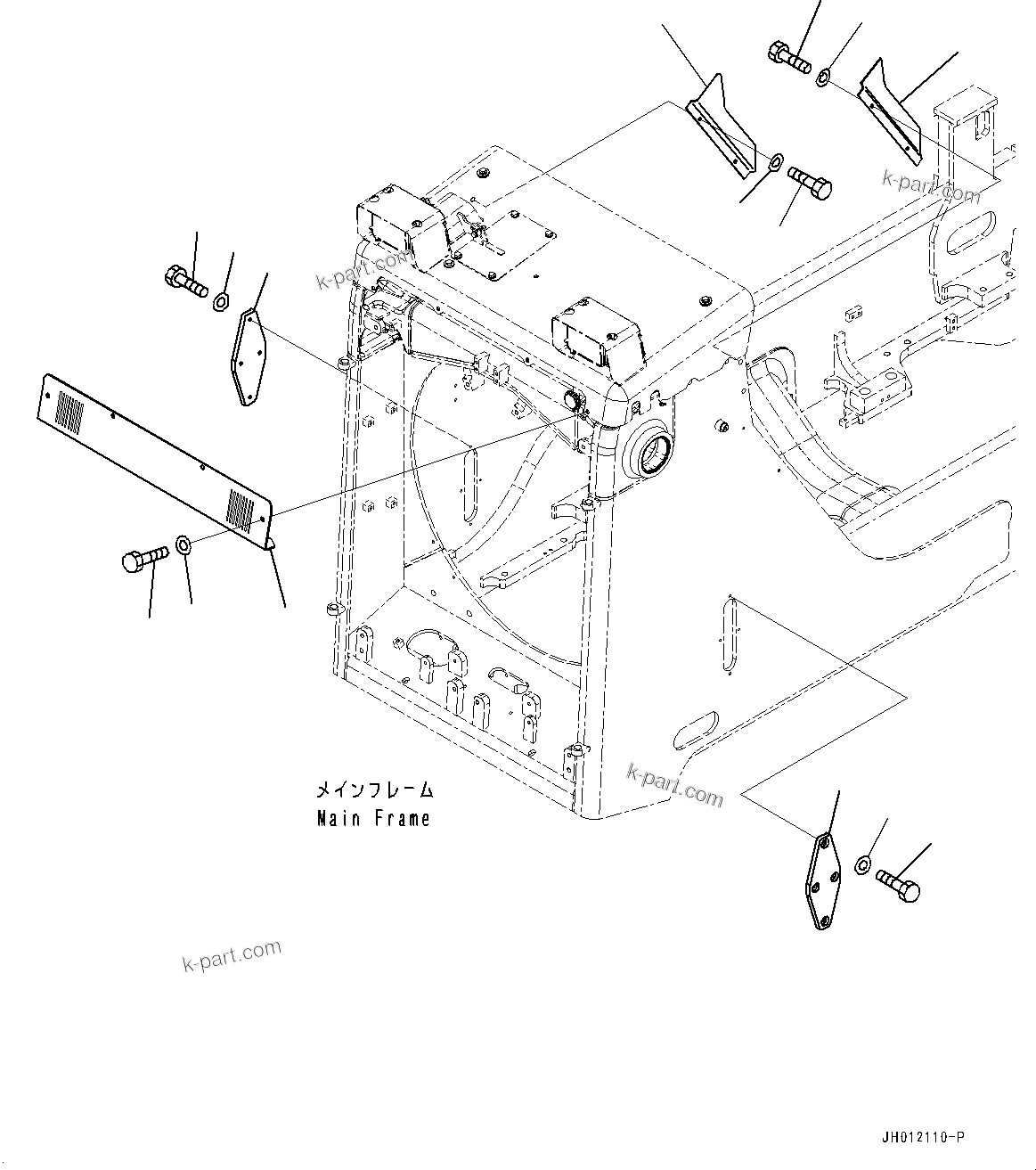 k-part.com

k-part.com

メインフレーム
Main Frame

k-part.com

k-part.com

JH012110-P